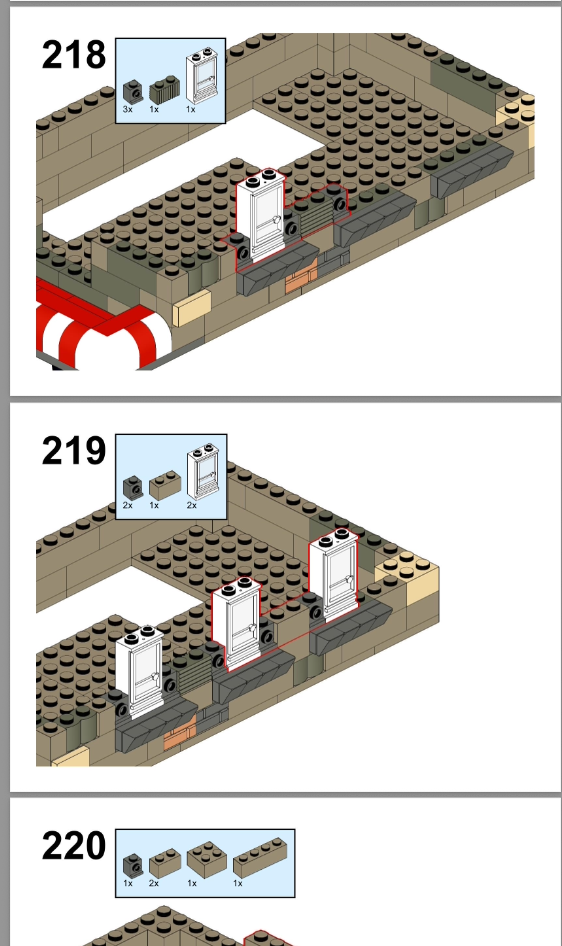 218

3x 1x 1x

219

2x 1x 2x

220

1x 2x 1x 1x