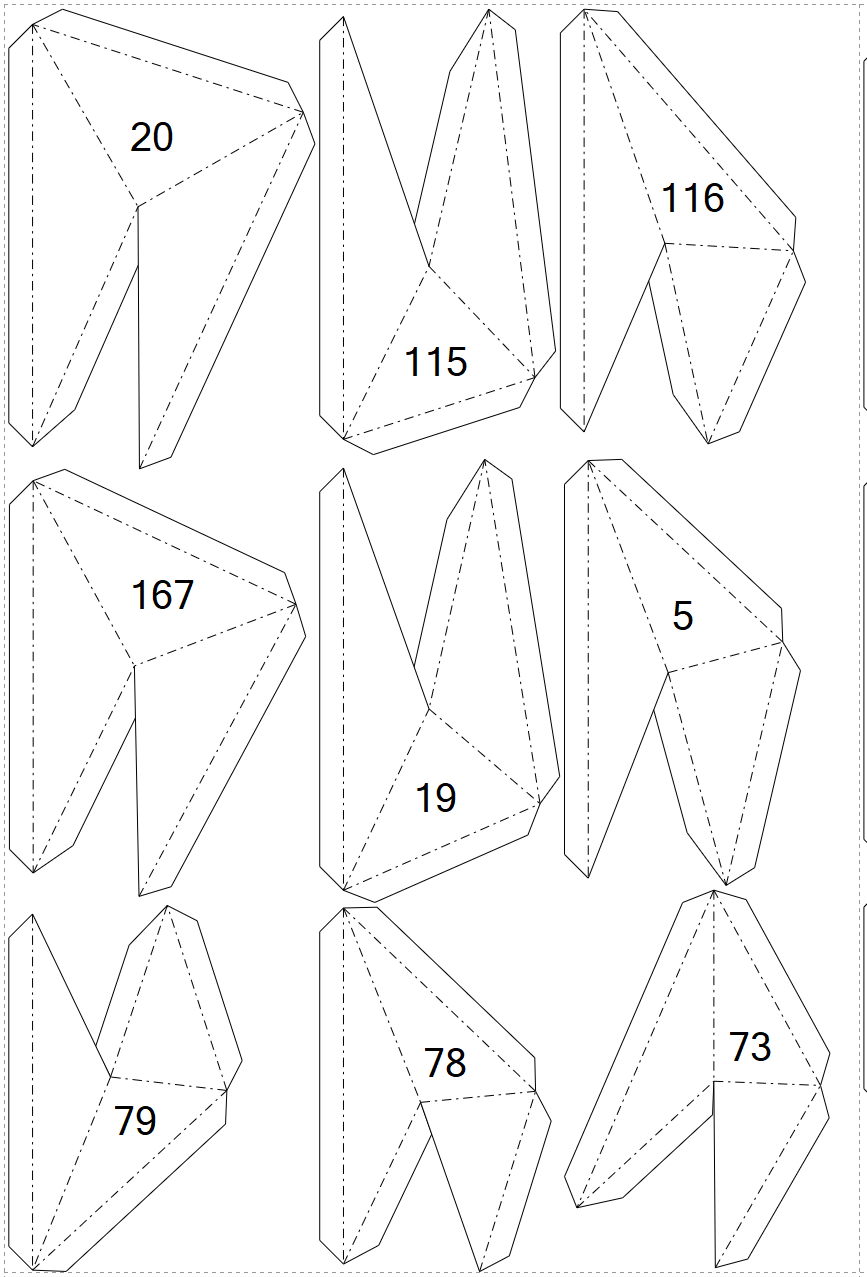 20

115

116

167

19

5

79

78

73