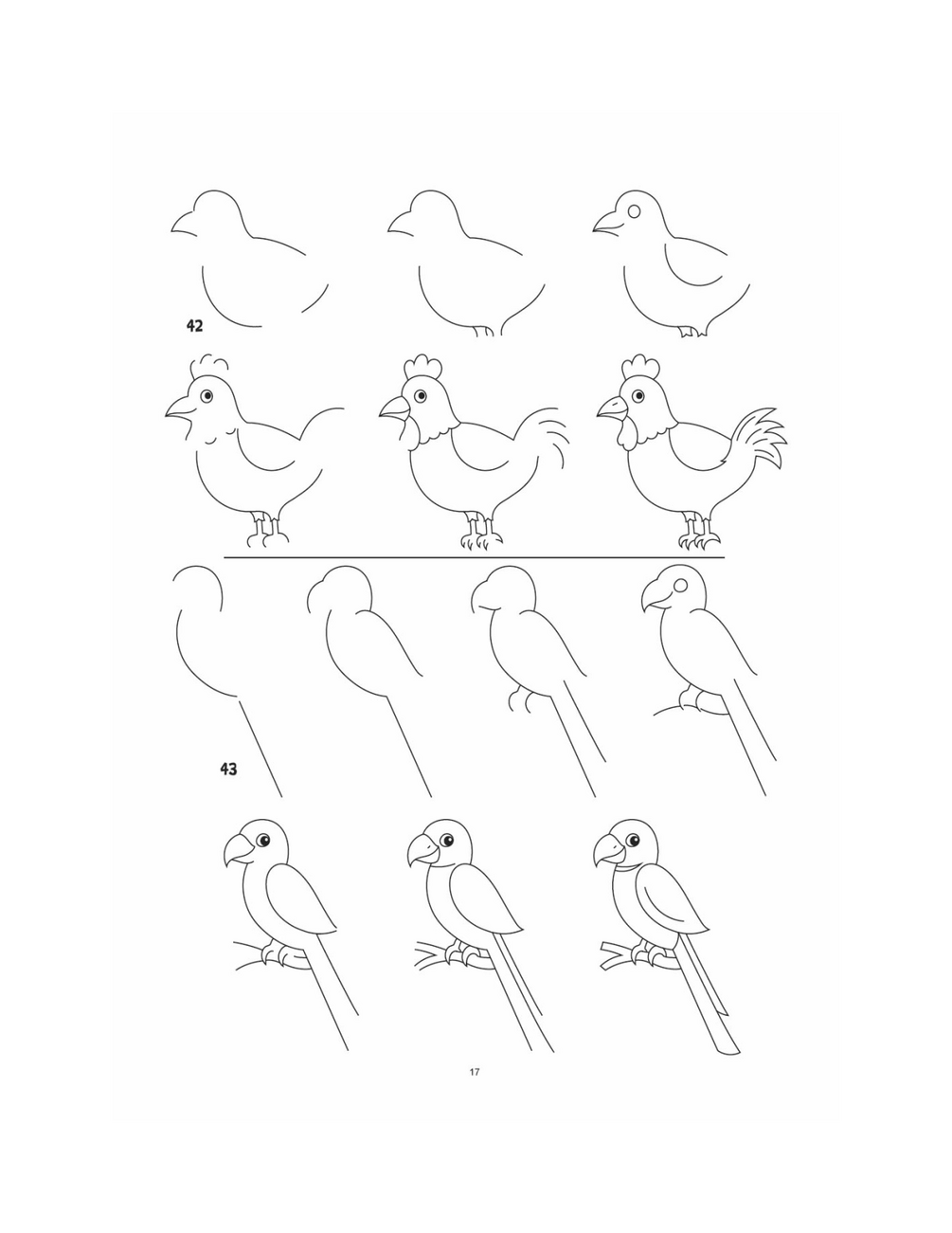 42

43

17