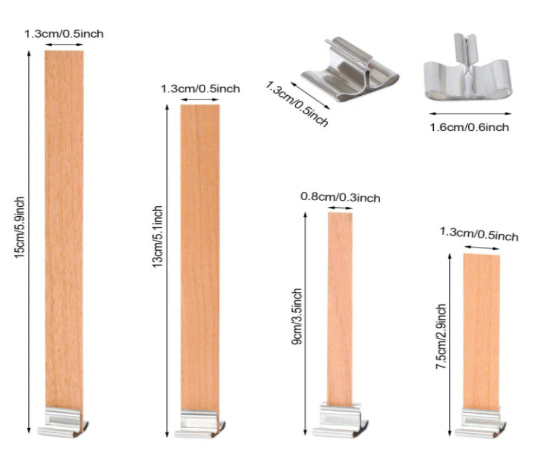 1.3cm/0.5inch

15cm/5.9inch

1.3cm/0.5inch

13cm/5.1inch

1.3cm/0.5inch

1.6cm/0.6inch

0.8cm/0.3inch

9cm/3.5inch

1.3cm/0.5inch

7.5cm/2.9inch