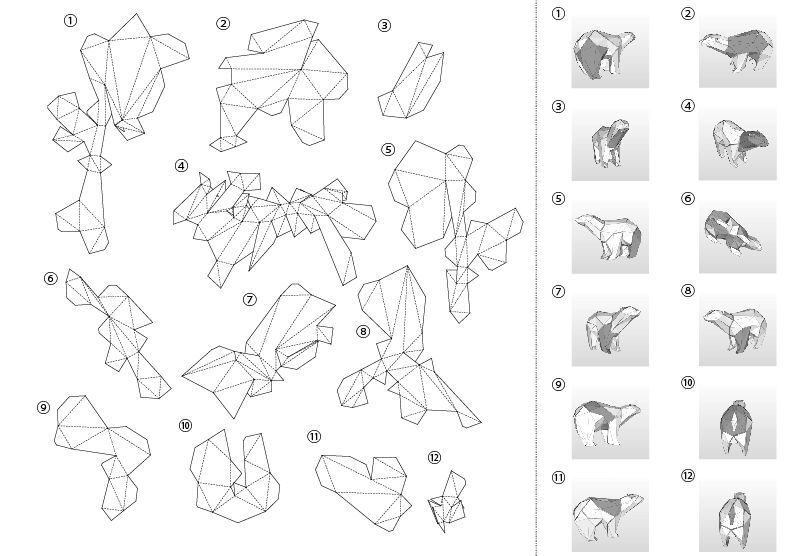 ①
②
③
④
⑤
⑥
⑦
⑧
⑨
⑩
⑪
⑫
①
②
③
④
⑤
⑥
⑦
⑧
⑨
⑩
⑪
⑫