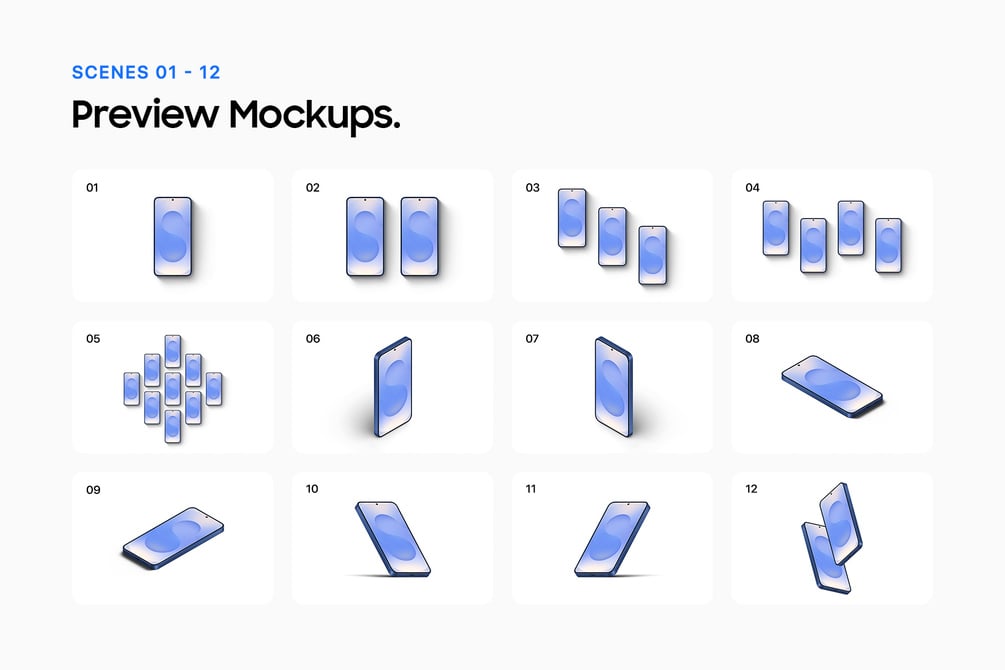 SCENES 01 - 12

Preview Mockups.

01

02

03

04

05

06

07

08

09

10

11

12