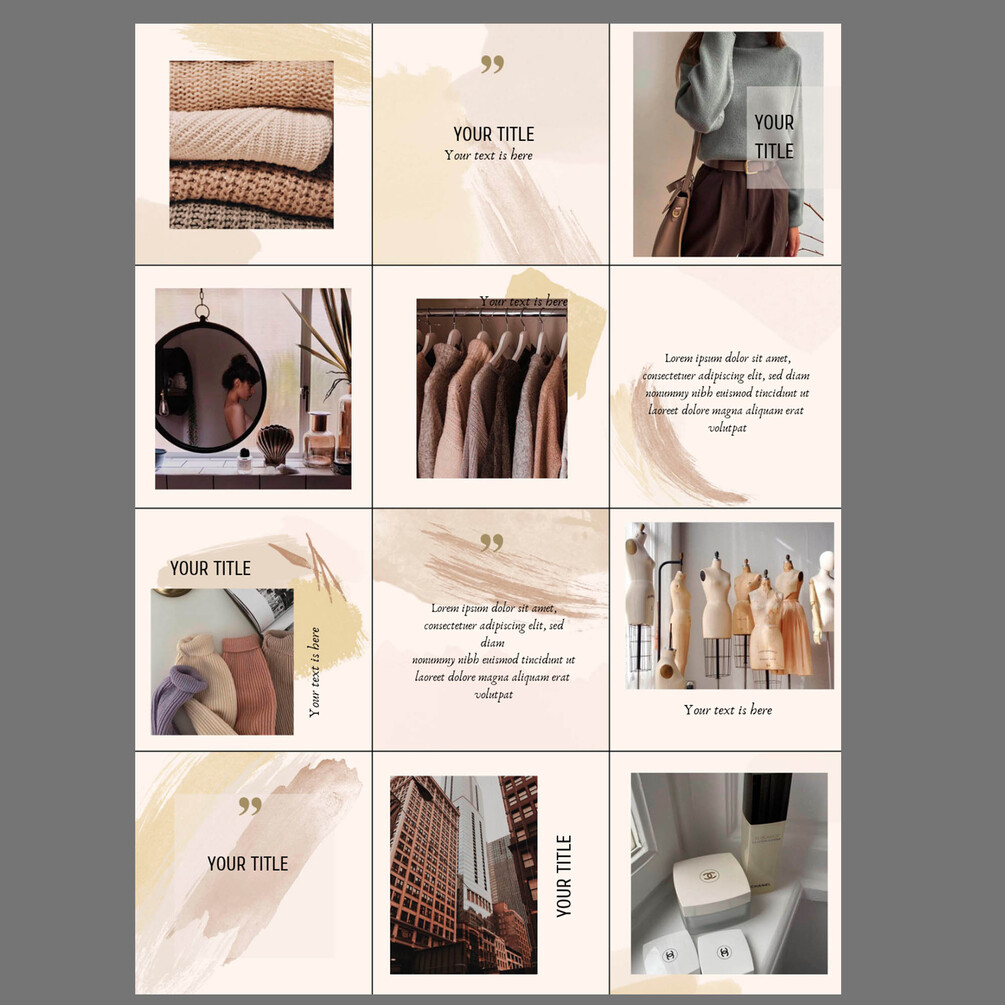 YOUR TITLE
Your text is here

YOUR TITLE

Your text is here

Lorem ipsum dolor sit amet, consectetuer adipiscing elit, sed diam nonummy nibh euismod tincidunt ut laoreet dolore magna aliquam erat volutpat

YOUR TITLE
Your text is here

Lorem ipsum dolor sit amet, consectetuer adipiscing elit, sed diam nonummy nibh euismod tincidunt ut laoreet dolore magna aliquam erat volutpat

Your text is here

YOUR TITLE

YOUR TITLE