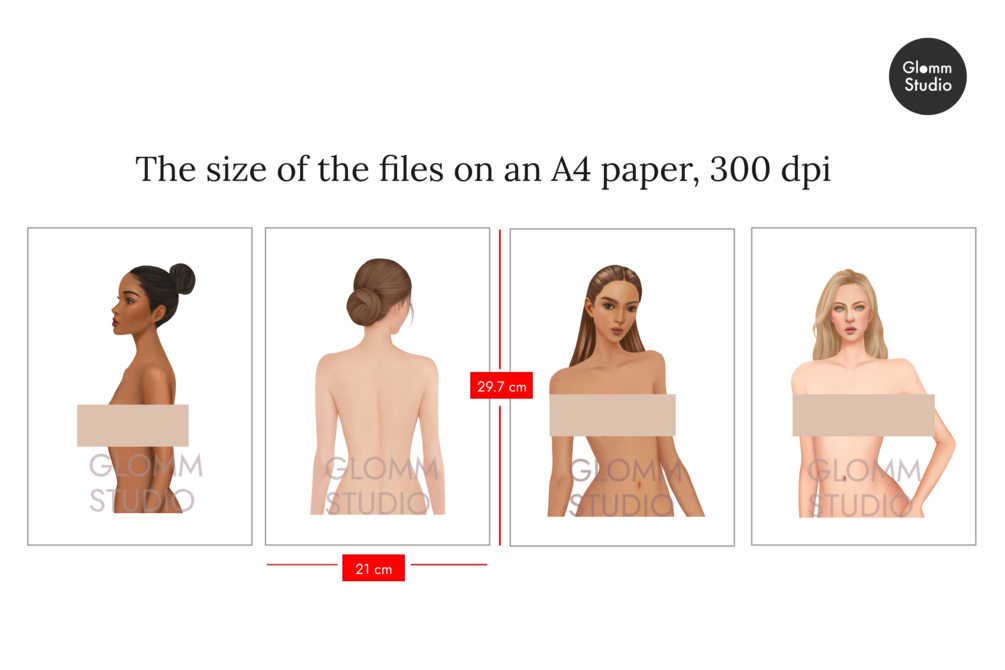 Glomm Studio

The size of the files on an A4 paper, 300 dpi

GLOMM STUDIO

GLOMM STUDIO

29.7 cm

GLOMM STUDIO

GLOMM STUDIO

21 cm