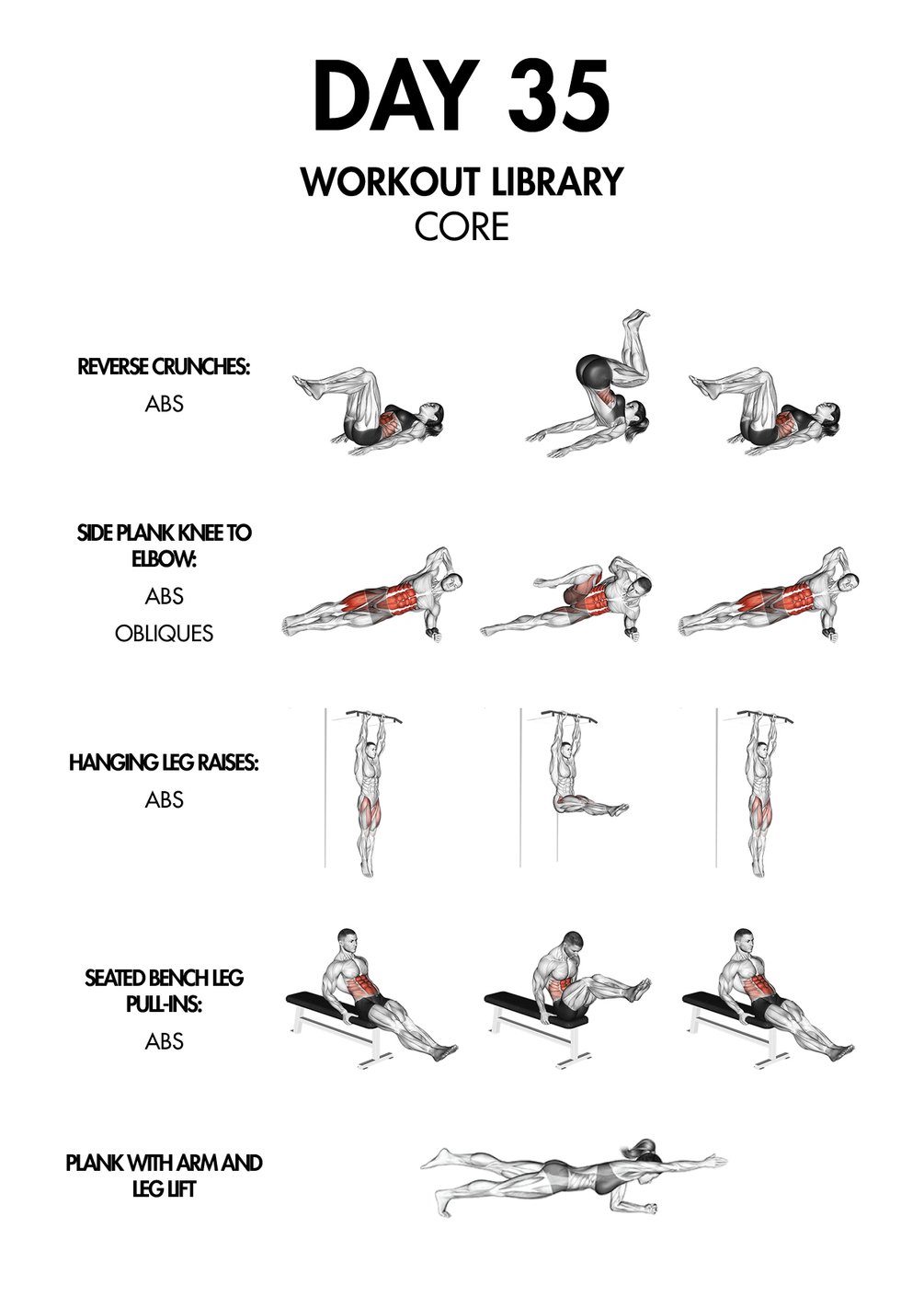 DAY 35

WORKOUT LIBRARY

CORE

REVERSE CRUNCHES:

ABS

SIDE PLANK KNEE TO ELBOW:

ABS

OBLIQUES

HANGING LEG RAISES:

ABS

SEATED BENCH LEG PULL-INS:

ABS

PLANK WITH ARM AND LEG LIFT