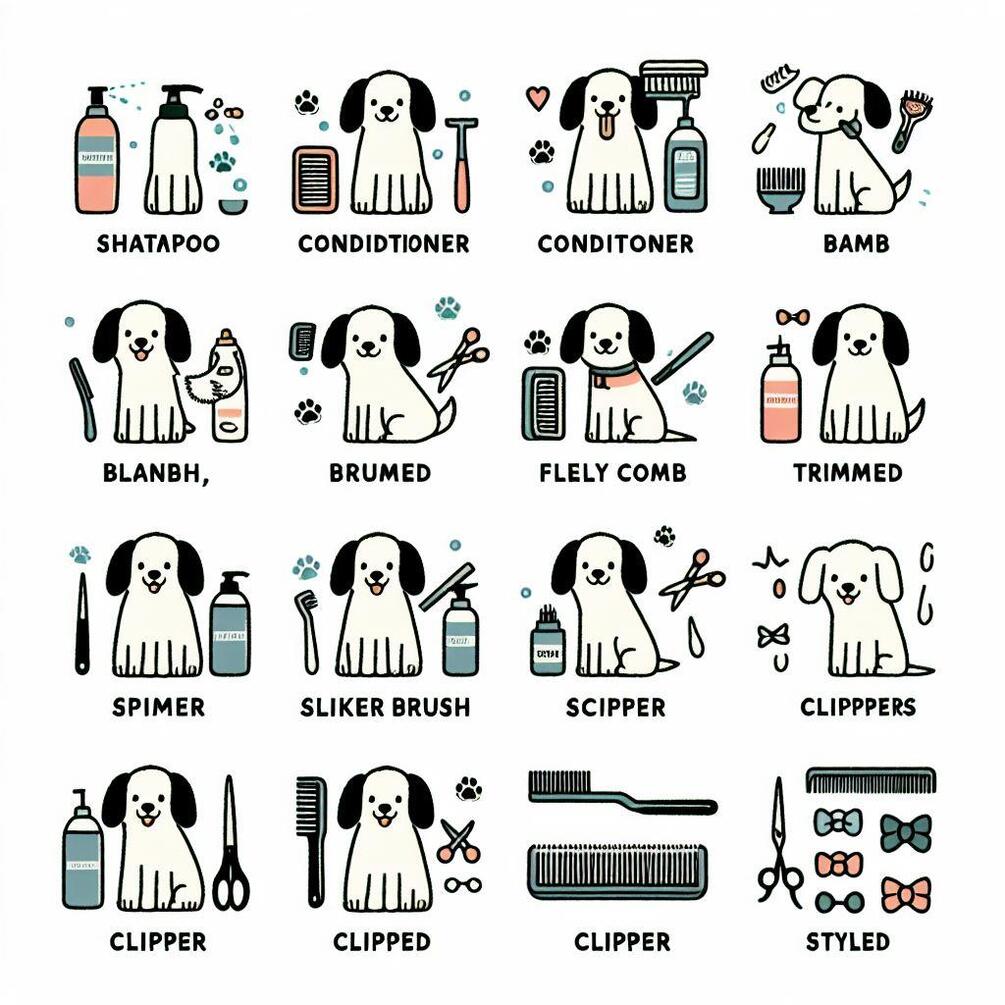 SHATAPOO

CONDIDTIONER

CONDITONER

BAMB

BLANBH,

BRUMED

FLELY COMB

TRIMMED

SPIMER

SLIKER BRUSH

SCIPPER

CLIPPPERS

CLIPPER

CLIPPED

CLIPPER

STYLED