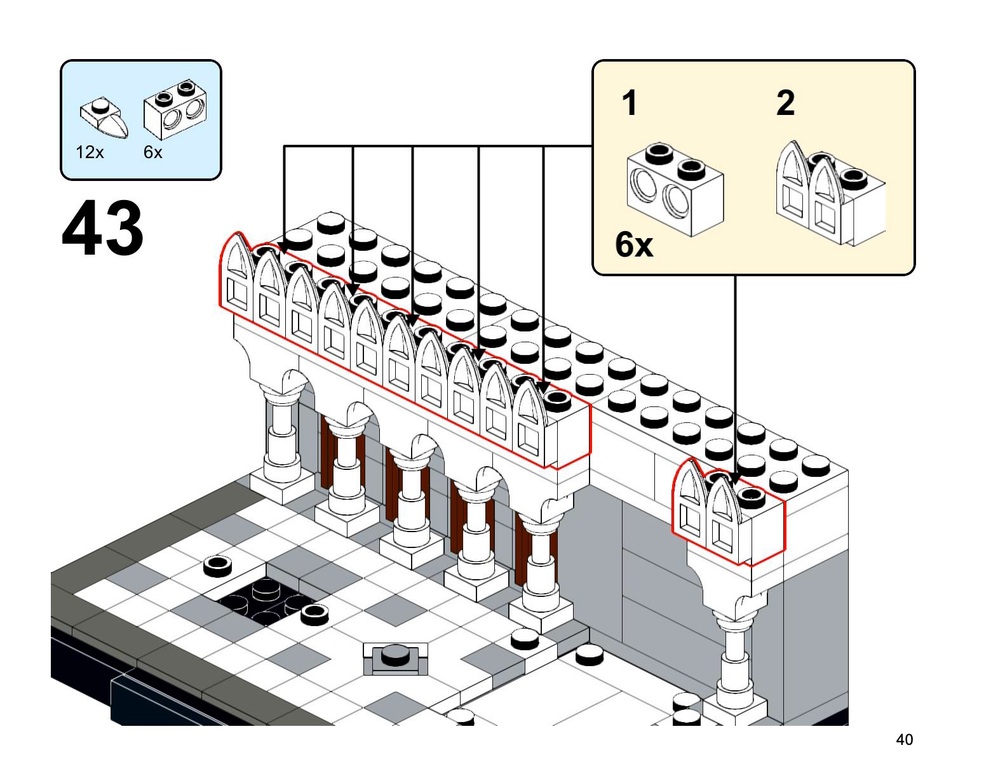 12x 6x

43

1 2

6x

40