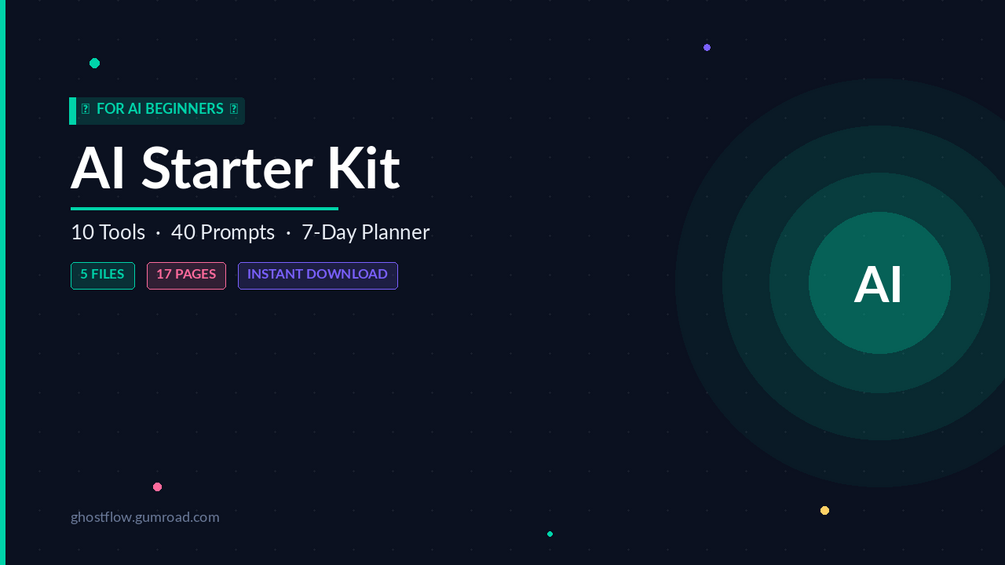 FOR AI BEGINNERS

AI Starter Kit

10 Tools · 40 Prompts · 7-Day Planner

5 FILES

17 PAGES

INSTANT DOWNLOAD

AI

ghostflow.gumroad.com