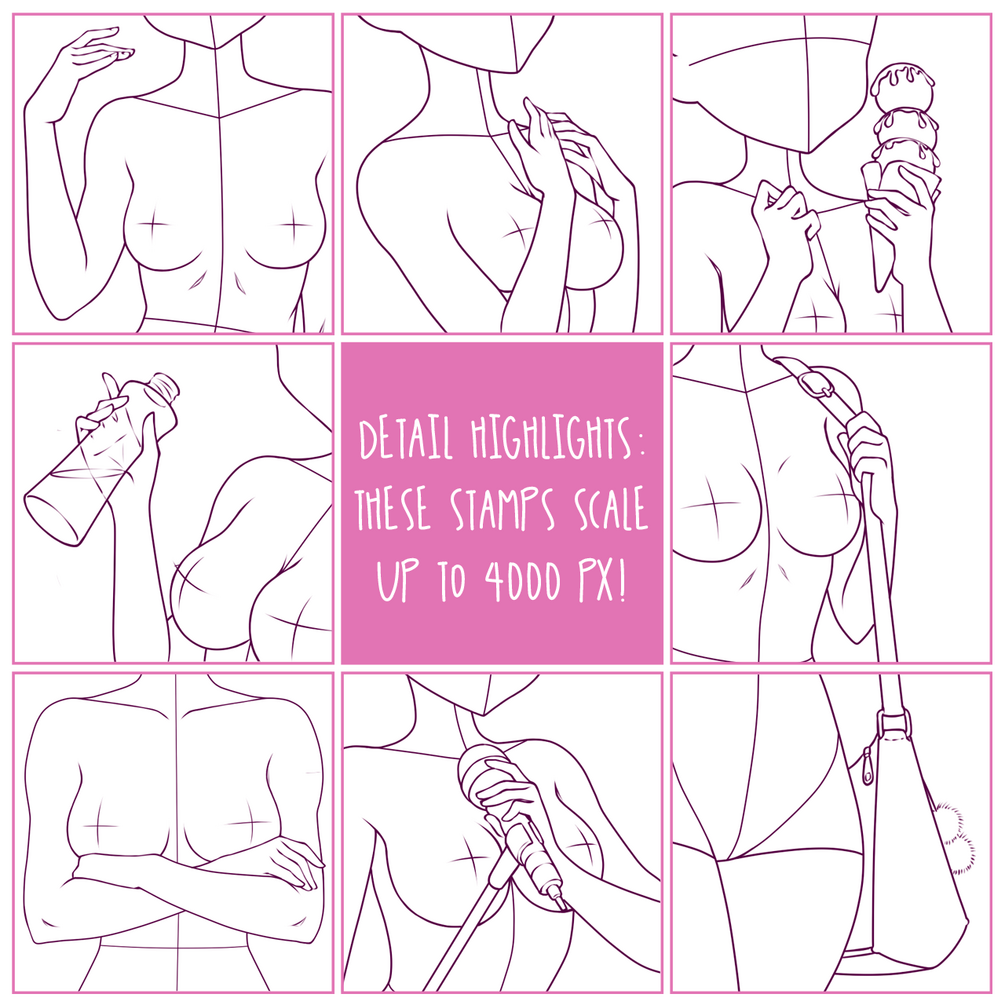 DETAIL HIGHLIGHTS: THESE STAMPS SCALE UP TO 4000 PX!