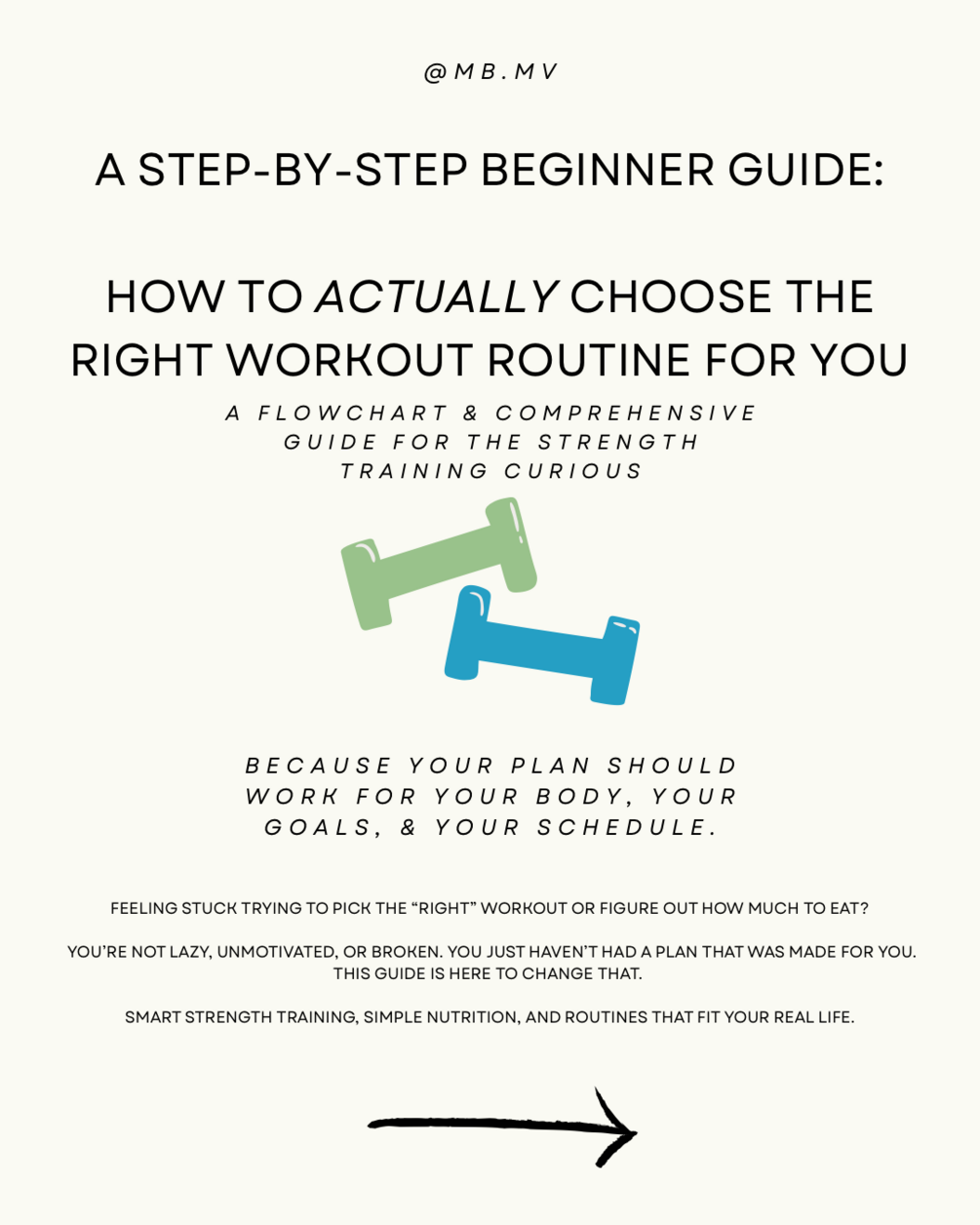 @MB.MV

A STEP-BY-STEP BEGINNER GUIDE:

HOW TO ACTUALLY CHOOSE THE RIGHT WORKOUT ROUTINE FOR YOU

A FLOWCHART & COMPREHENSIVE GUIDE FOR THE STRENGTH TRAINING CURIOUS

BECAUSE YOUR PLAN SHOULD WORK FOR YOUR BODY, YOUR GOALS, & YOUR SCHEDULE.

FEELING STUCK TRYING TO PICK THE “RIGHT” WORKOUT OR FIGURE OUT HOW MUCH TO EAT?

YOU’RE NOT LAZY, UNMOTIVATED, OR BROKEN. YOU JUST HAVEN’T HAD A PLAN THAT WAS MADE FOR YOU. THIS GUIDE IS HERE TO CHANGE THAT.

SMART STRENGTH TRAINING, SIMPLE NUTRITION, AND ROUTINES THAT FIT YOUR REAL LIFE.