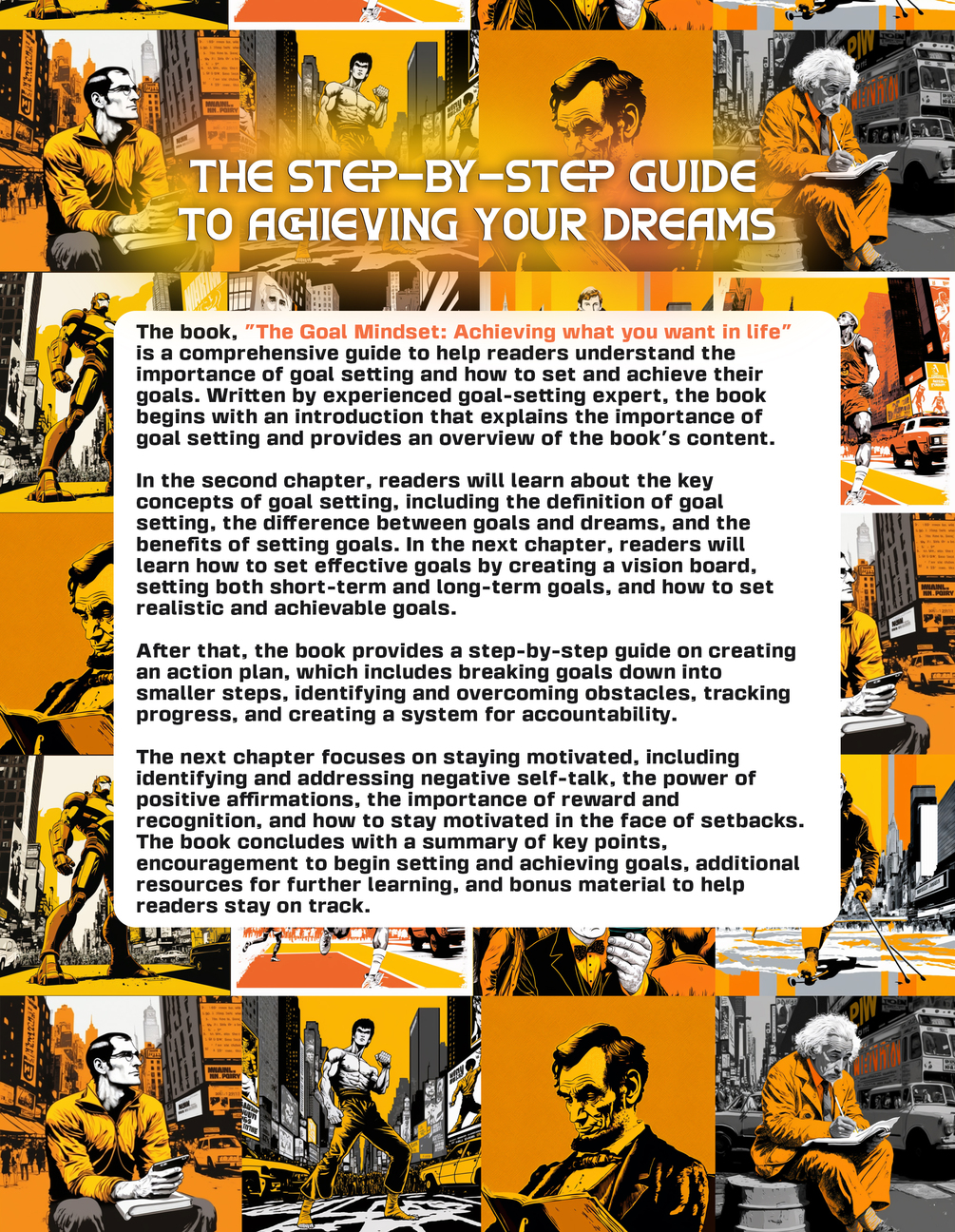 THE STEP-BY-STEP GUIDE TO ACHIEVING YOUR DREAMS

The book, "The Goal Mindset: Achieving what you want in life" is a comprehensive guide to help readers understand the importance of goal setting and how to set and achieve their goals. Written by experienced goal-setting expert, the book begins with an introduction that explains the importance of goal setting and provides an overview of the book's content.

In the second chapter, readers will learn about the key concepts of goal setting, including the definition of goal setting, the difference between goals and dreams, and the benefits of setting goals. In the next chapter, readers will learn how to set effective goals by creating a vision board, setting both short-term and long-term goals, and how to set realistic and achievable goals.

After that, the book provides a step-by-step guide on creating an action plan, which includes breaking goals down into smaller steps, identifying and overcoming obstacles, tracking progress, and creating a system for accountability.

The next chapter focuses on staying motivated, including identifying and addressing negative self-talk, the power of positive affirmations, the importance of reward and recognition, and how to stay motivated in the face of setbacks. The book concludes with a summary of key points, encouragement to begin setting and achieving goals, additional resources for further learning, and bonus material to help readers stay on track.