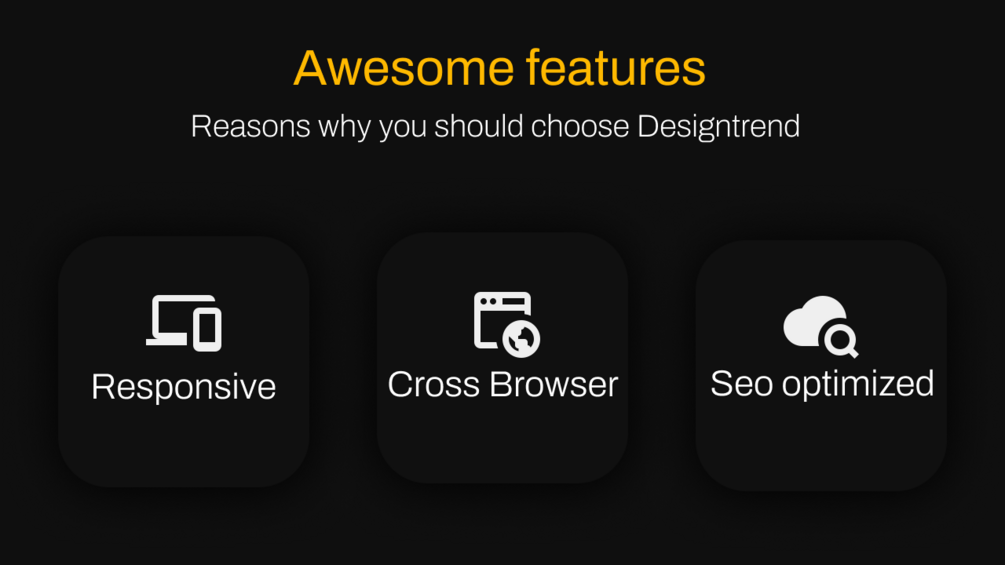 Awesome features

Reasons why you should choose Designtrend

Responsive

Cross Browser

Seo optimized