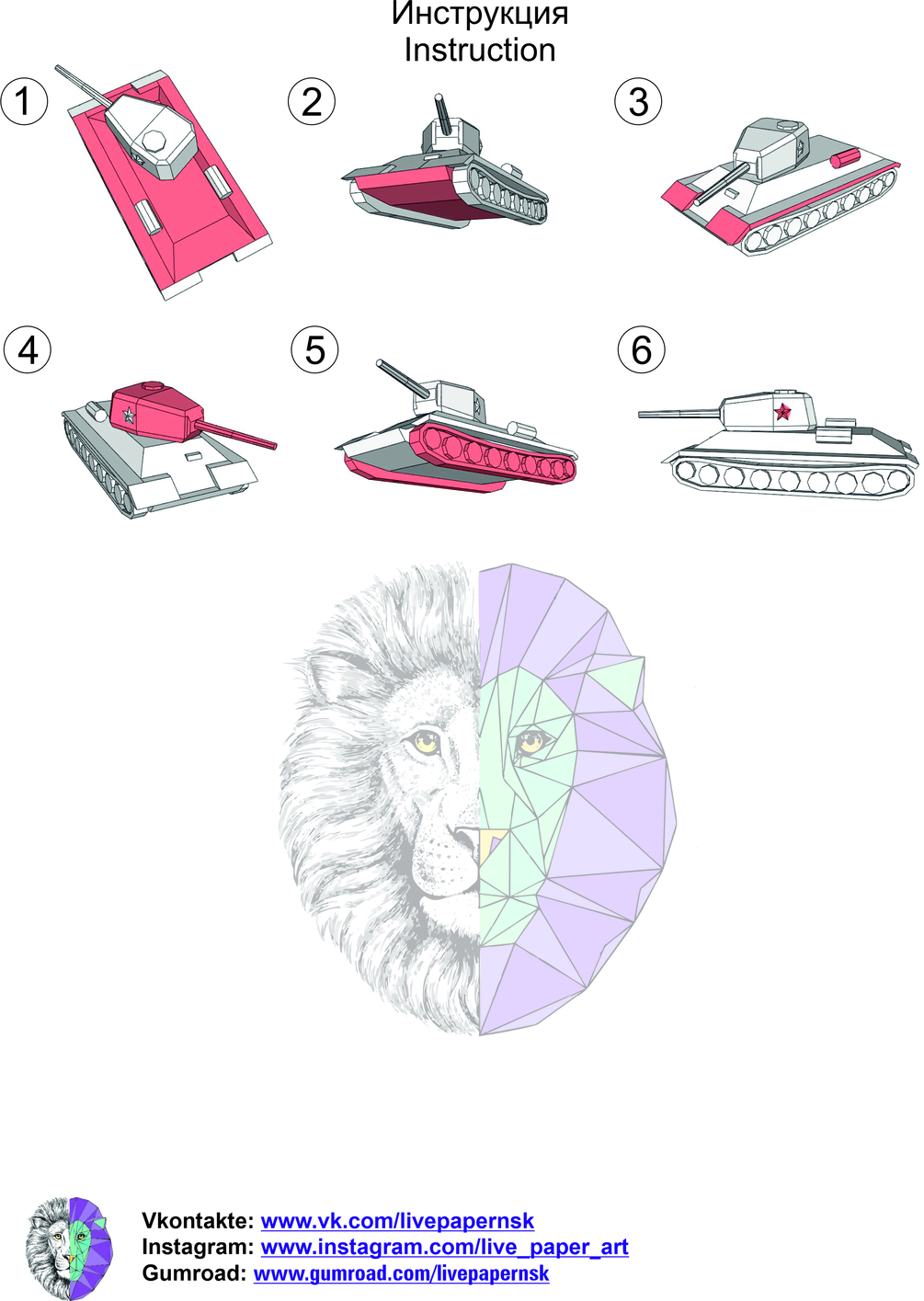 Инструкция
Instruction

1

2

3

4

5

6

Vkontakte: www.vk.com/livepapernsk
Instagram: www.instagram.com/live_paper_art
Gumroad: www.gumroad.com/livepapernsk