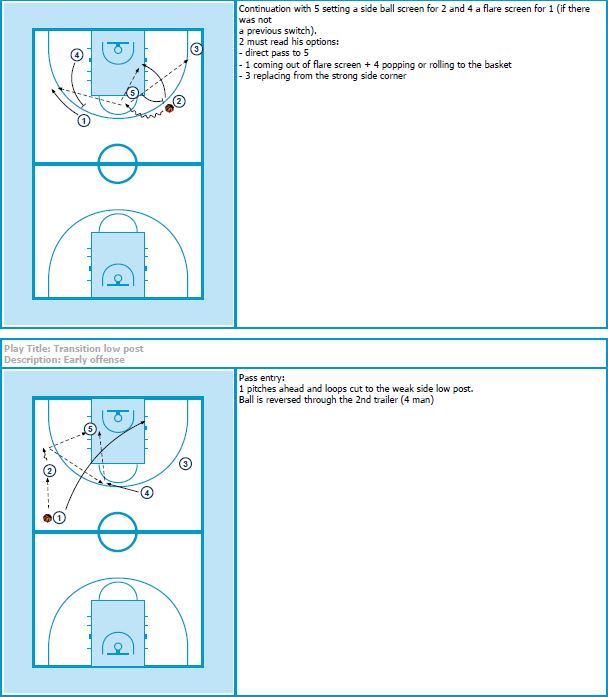 4

3

5

2

1

Continuation with 5 setting a side ball screen for 2 and 4 a flare screen for 1 (if there was not a previous switch).
2 must read his options:
- direct pass to 5
- 1 coming out of flare screen + 4 popping or rolling to the basket
- 3 replacing from the strong side corner

Play Title: Transition low post
Description: Early offense

5

2

3

4

1

Pass entry:
1 pitches ahead and loops cut to the weak side low post.
Ball is reversed through the 2nd trailer (4 man)