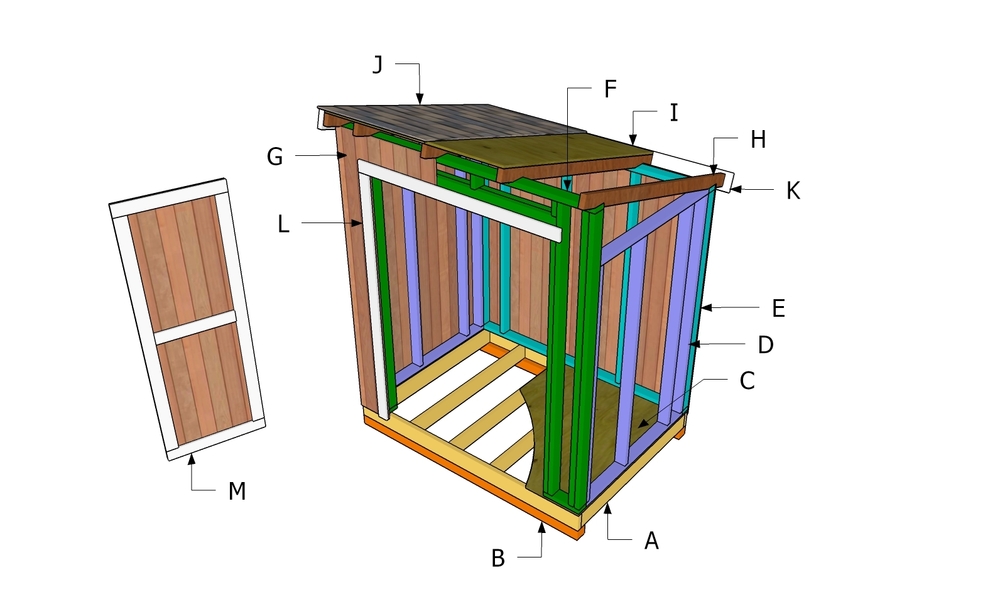 J
F
I
H
G
K
L
E
D
C
M
A
B