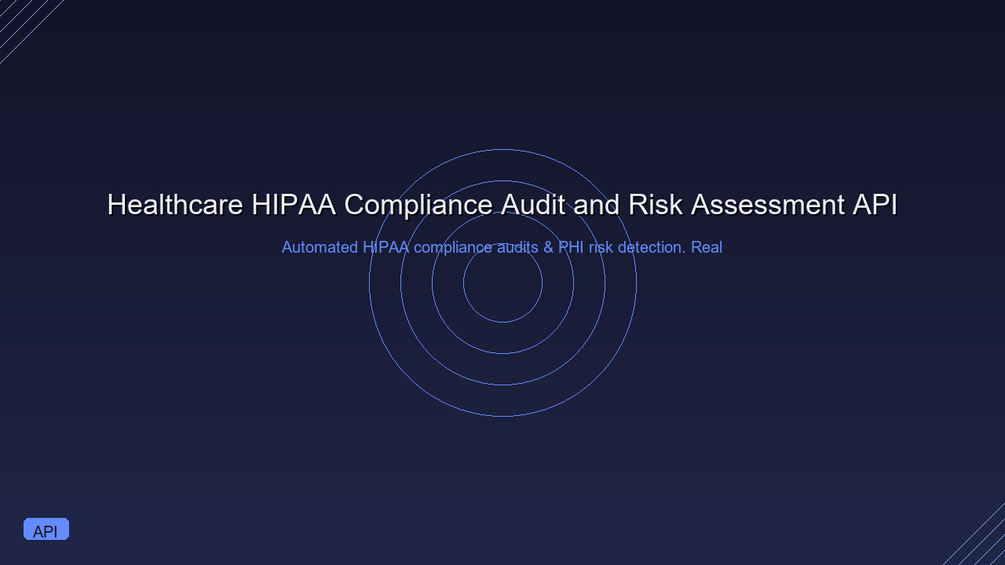 Healthcare HIPAA Compliance Audit and Risk Assessment API

Automated HIPAA compliance audits & PHI risk detection. Real

API