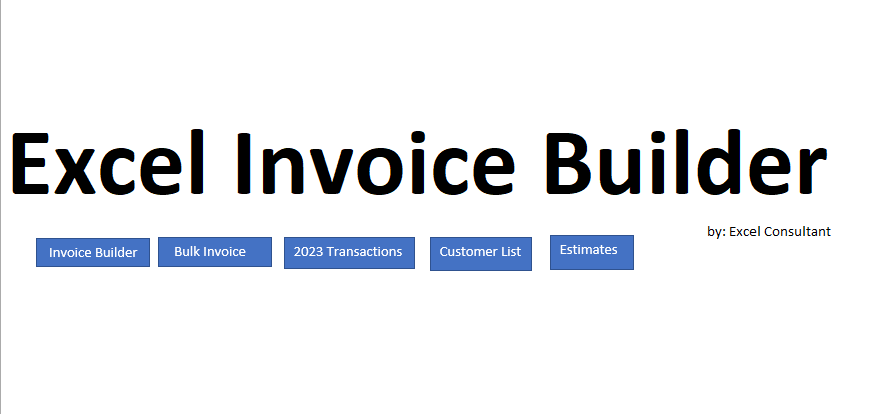 Excel Invoice Builder

by: Excel Consultant

Invoice Builder

Bulk Invoice

2023 Transactions

Customer List

Estimates