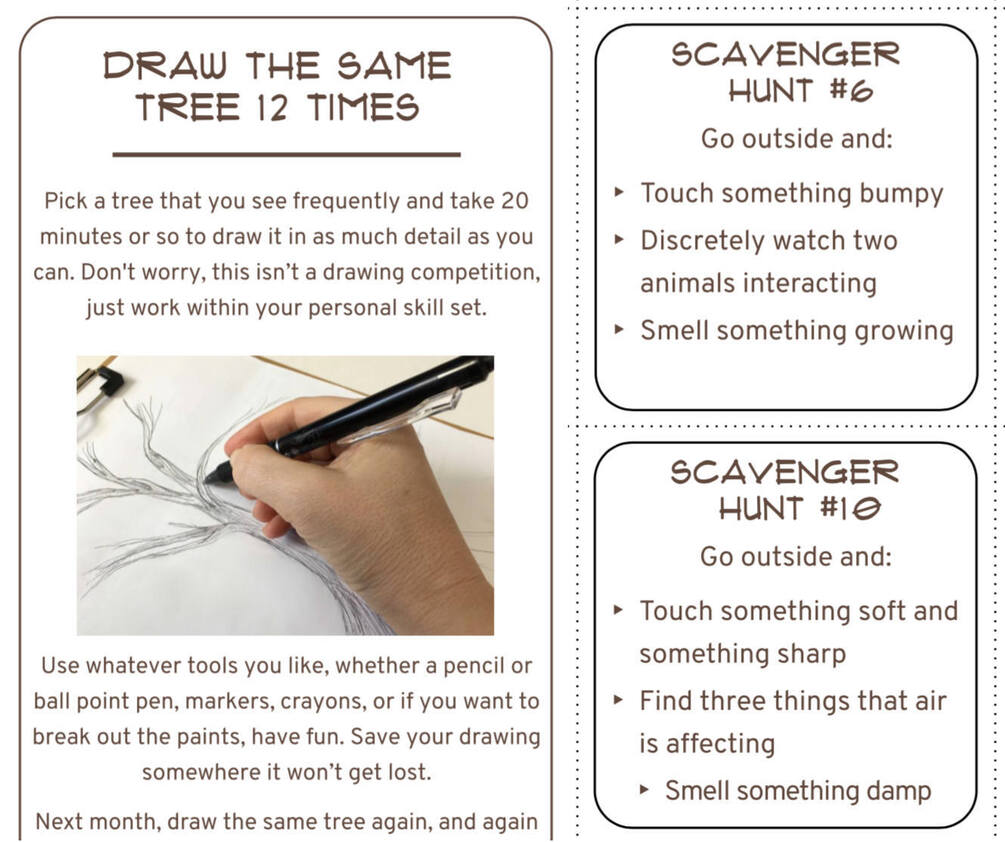 DRAW THE SAME TREE 12 TIMES

Pick a tree that you see frequently and take 20 minutes or so to draw it in as much detail as you can. Don't worry, this isn't a drawing competition, just work within your personal skill set.

Use whatever tools you like, whether a pencil or ball point pen, markers, crayons, or if you want to break out the paints, have fun. Save your drawing somewhere it won't get lost.

Next month, draw the same tree again, and again

SCAVENGER HUNT #6

Go outside and:

▸ Touch something bumpy

▸ Discretely watch two animals interacting

▸ Smell something growing

SCAVENGER HUNT #10

Go outside and:

▸ Touch something soft and something sharp

▸ Find three things that air is affecting

▸ Smell something damp