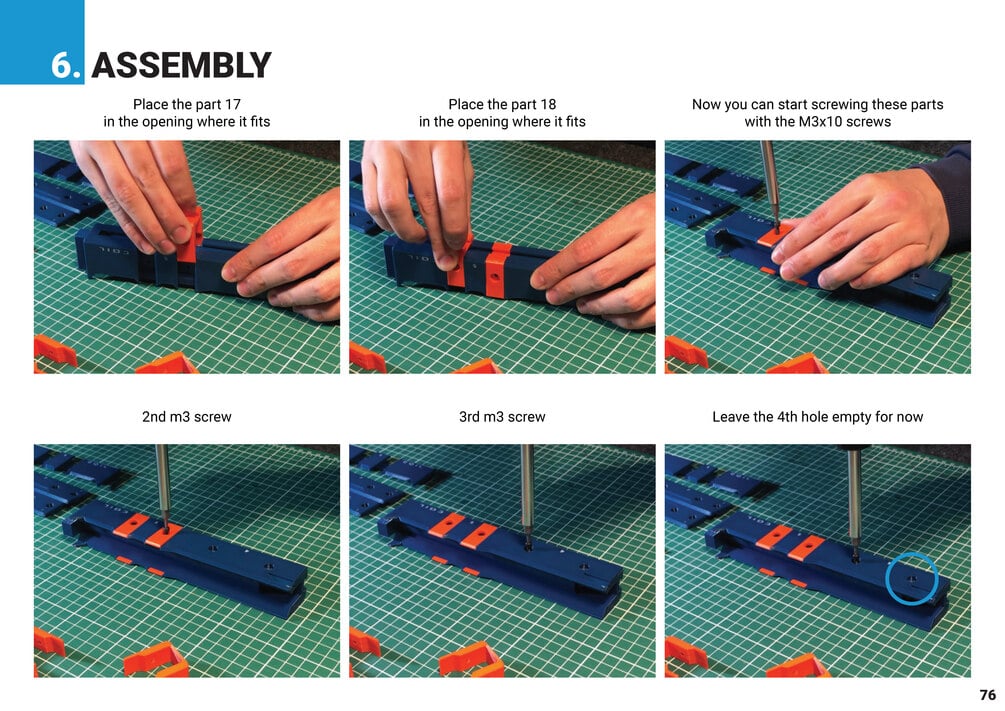 6. ASSEMBLY

Place the part 17 in the opening where it fits

Place the part 18 in the opening where it fits

Now you can start screwing these parts with the M3x10 screws

2nd m3 screw

3rd m3 screw

Leave the 4th hole empty for now

76