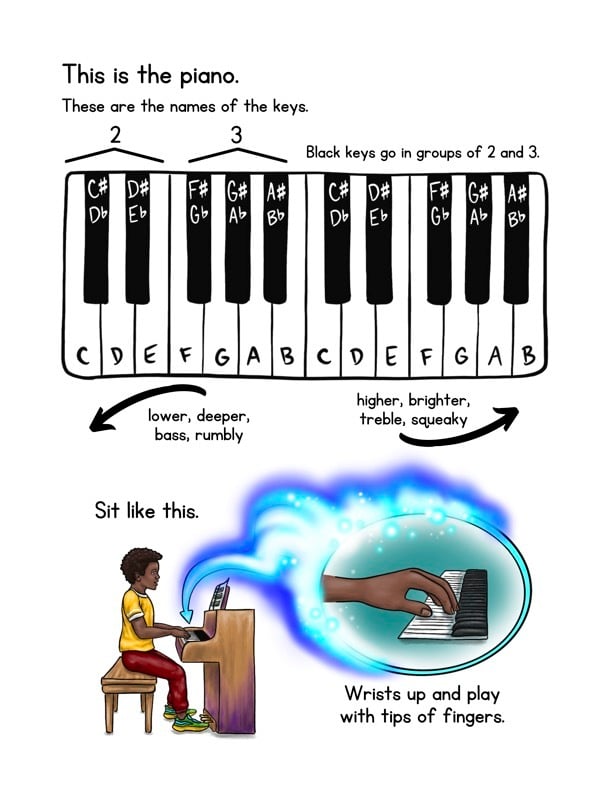 This is the piano.

These are the names of the keys.

2

3

Black keys go in groups of 2 and 3.

C# Db D# Eb F# Gb G# Ab A# Bb C# Db D# Eb F# Gb G# Ab A# Bb

C D E F G A B C D E F G A B

lower, deeper, bass, rumbly

higher, brighter, treble, squeaky

Sit like this.

Wrists up and play with tips of fingers.