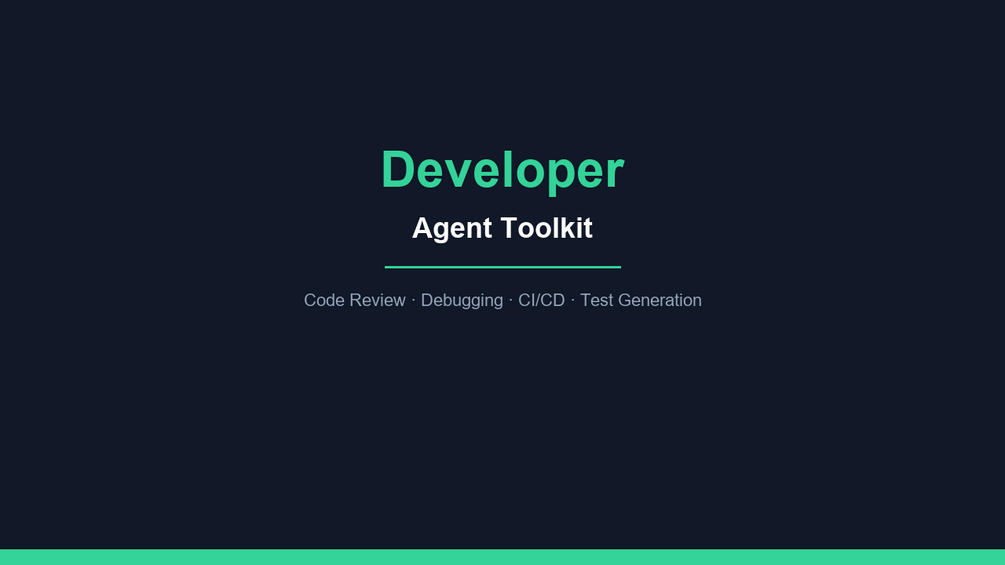 Developer

Agent Toolkit

Code Review · Debugging · CI/CD · Test Generation