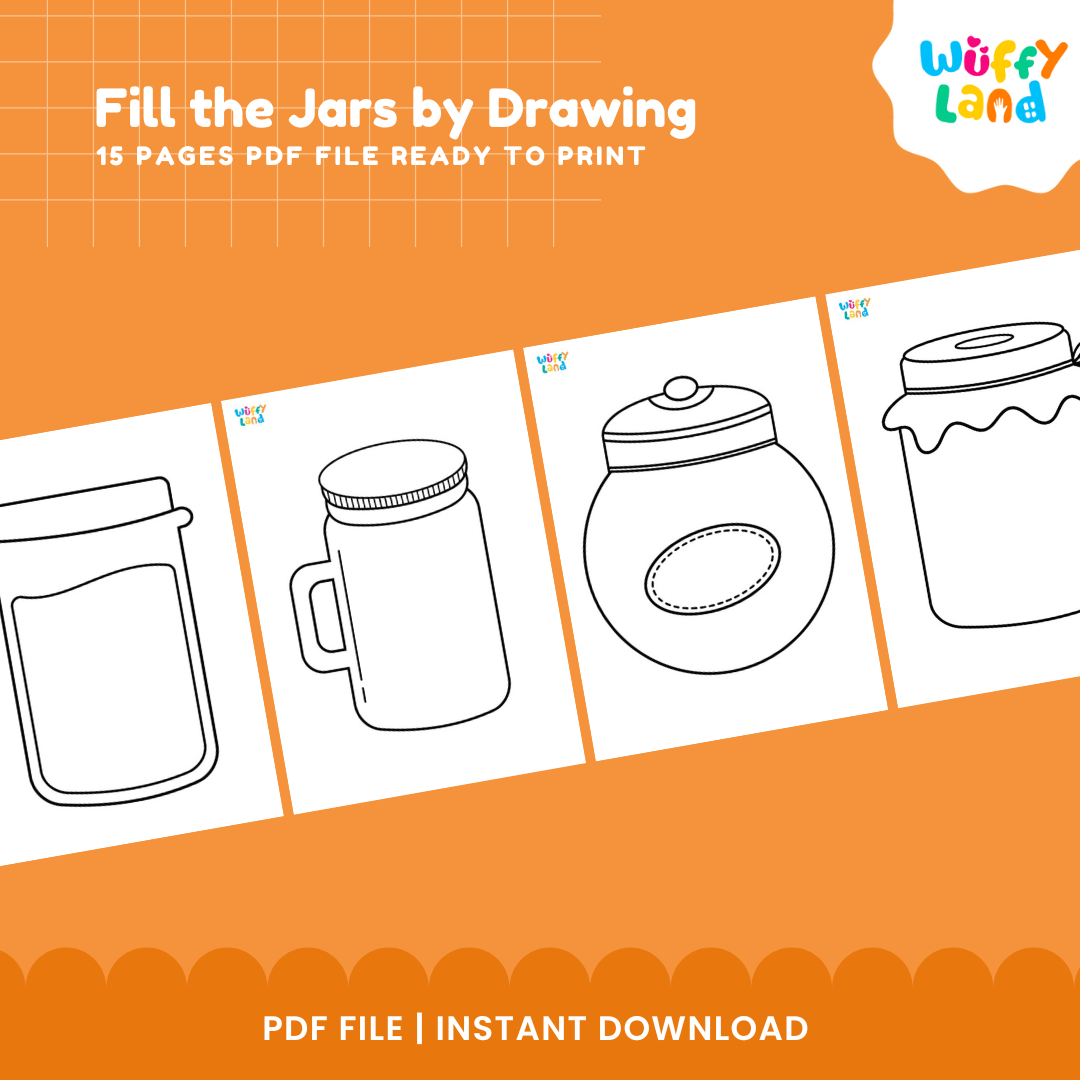 Fill the Jars by Drawing
15 PAGES PDF FILE READY TO PRINT

Wuffy Land

Wuffy Land

Wuffy Land

Wuffy Land

PDF FILE | INSTANT DOWNLOAD