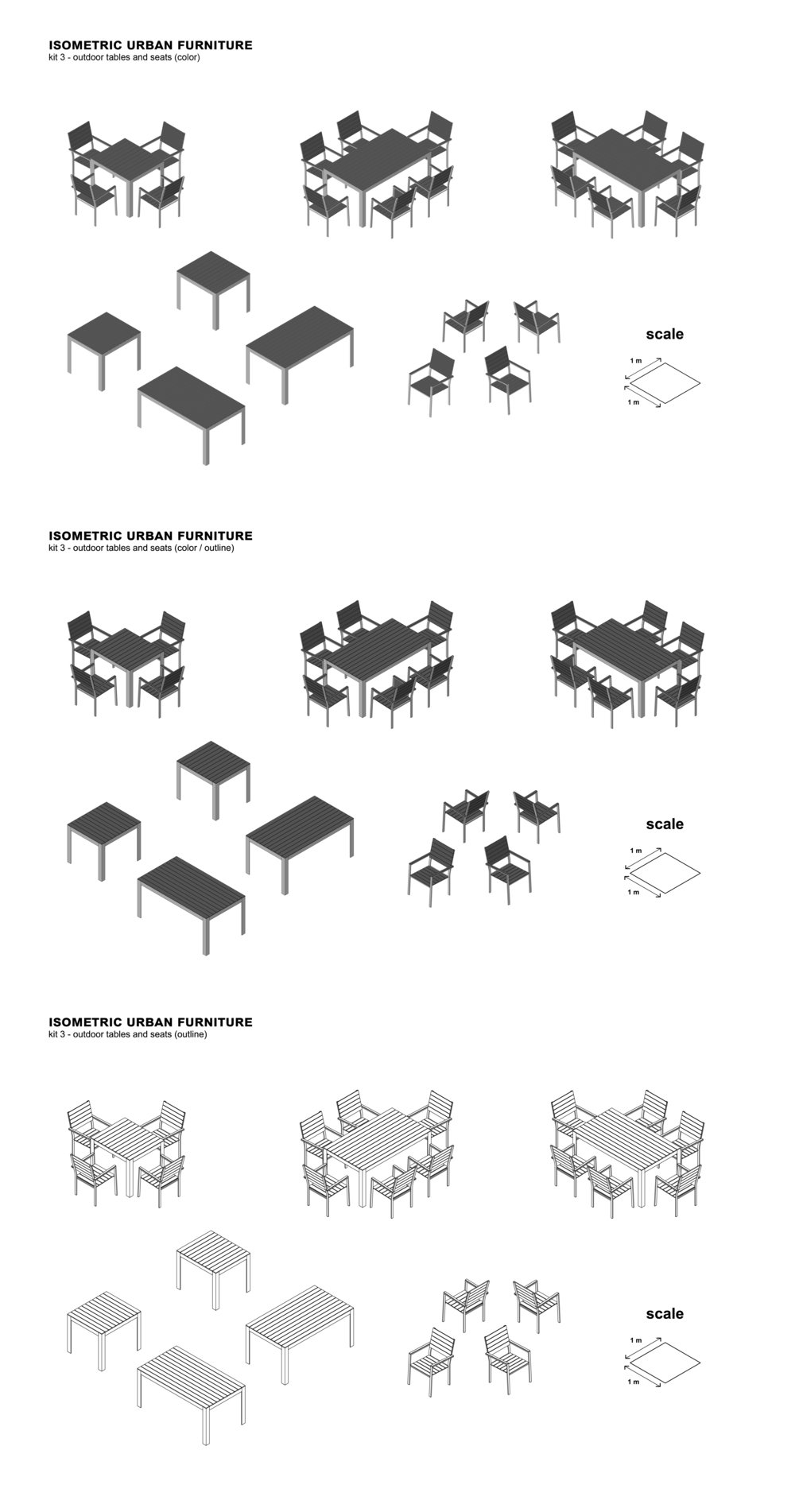 ISOMETRIC URBAN FURNITURE
kit 3 - outdoor tables and seats (color)

scale

1 m

1 m

ISOMETRIC URBAN FURNITURE
kit 3 - outdoor tables and seats (color / outline)

scale

1 m

1 m

ISOMETRIC URBAN FURNITURE
kit 3 - outdoor tables and seats (outline)

scale

1 m

1 m