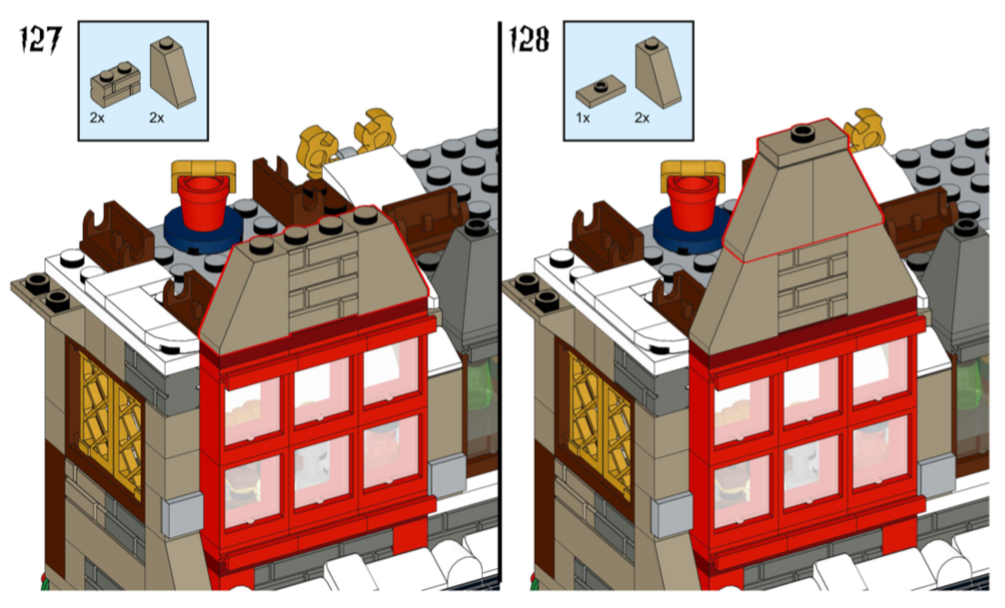 127

2x 2x

128

1x 2x