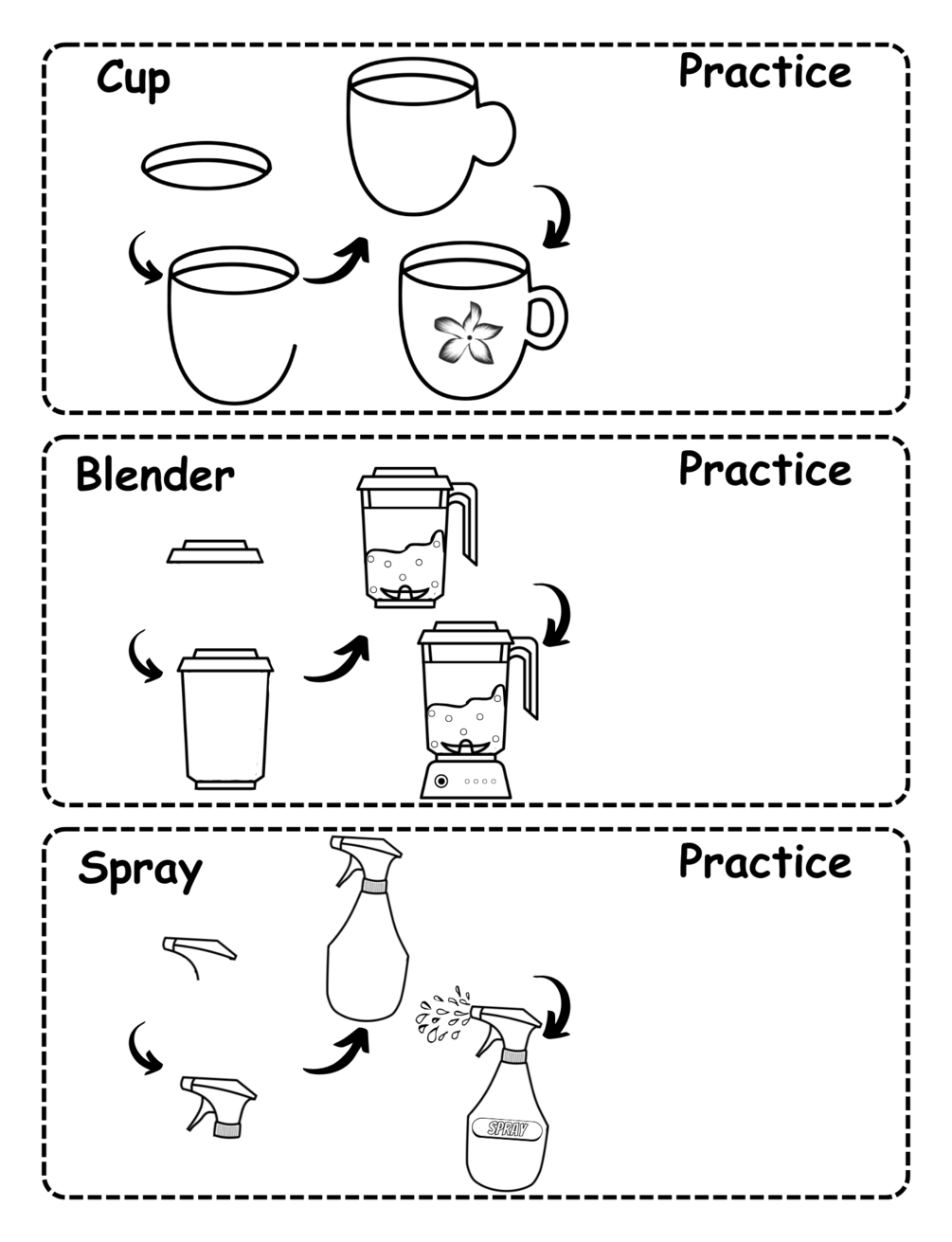 Cup

Practice

Blender

Practice

Spray

Practice

SPRAY