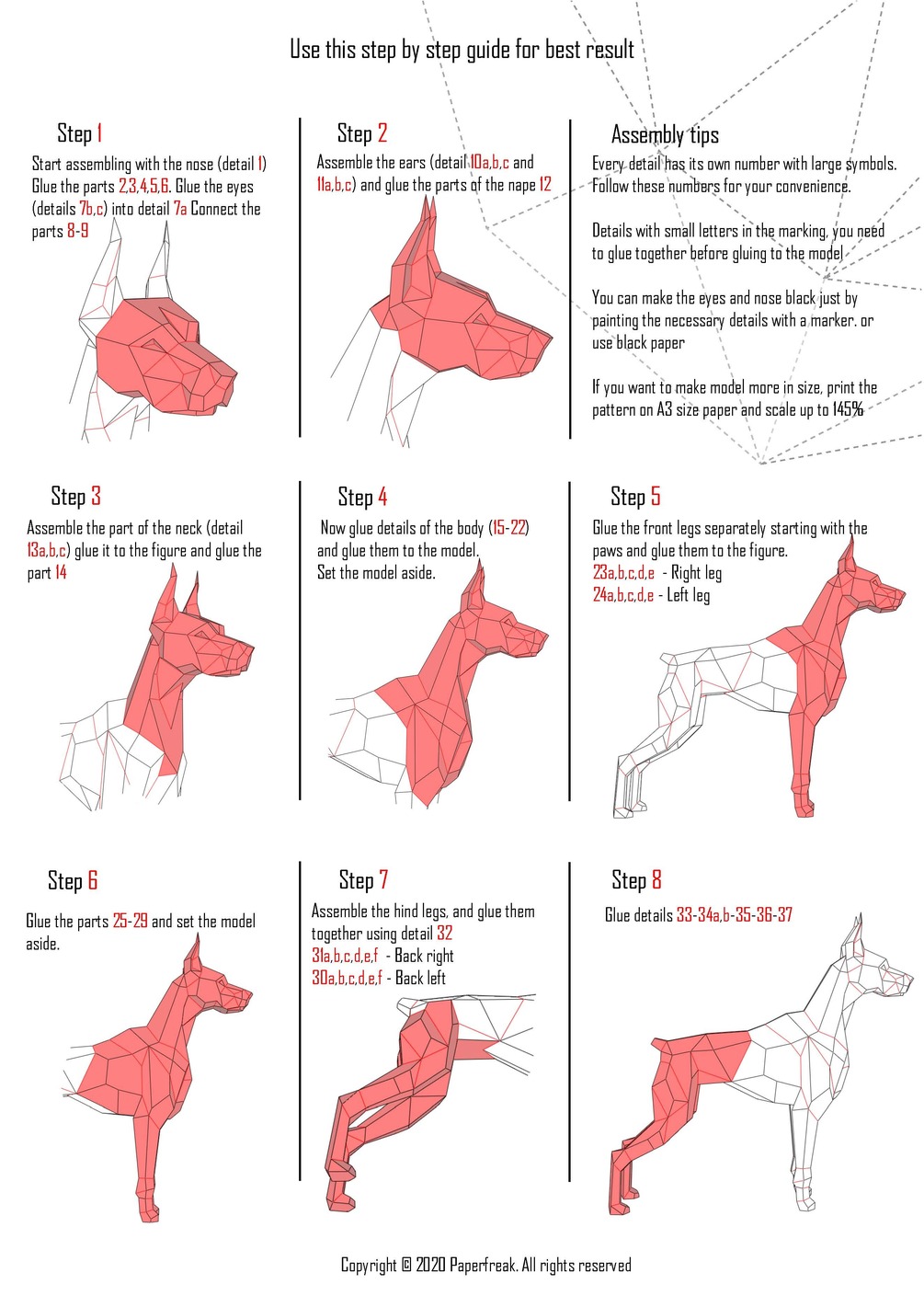 Use this step by step guide for best result

Step 1

Start assembling with the nose (detail 1) Glue the parts 2,3,4,5,6. Glue the eyes (details 7b,c) into detail 7a Connect the parts 8-9

Step 2

Assemble the ears (detail 10a,b,c and 11a,b,c) and glue the parts of the nape 12

Assembly tips

Every detail has its own number with large symbols. Follow these numbers for your convenience.

Details with small letters in the marking, you need to glue together before gluing to the model

You can make the eyes and nose black just by painting the necessary details with a marker. or use black paper

If you want to make model more in size, print the pattern on A3 size paper and scale up to 145%

Step 3

Assemble the part of the neck (detail 13a,b,c) glue it to the figure and glue the part 14

Step 4

Now glue details of the body (15-22) and glue them to the model. Set the model aside.

Step 5

Glue the front legs separately starting with the paws and glue them to the figure.
23a,b,c,d,e - Right leg
24a,b,c,d,e - Left leg

Step 6

Glue the parts 25-29 and set the model aside.

Step 7

Assemble the hind legs, and glue them together using detail 32
31a,b,c,d,e,f - Back right
30a,b,c,d,e,f - Back left

Step 8

Glue details 33-34a,b-35-36-37

Copyright © 2020 Paperfreak. All rights reserved