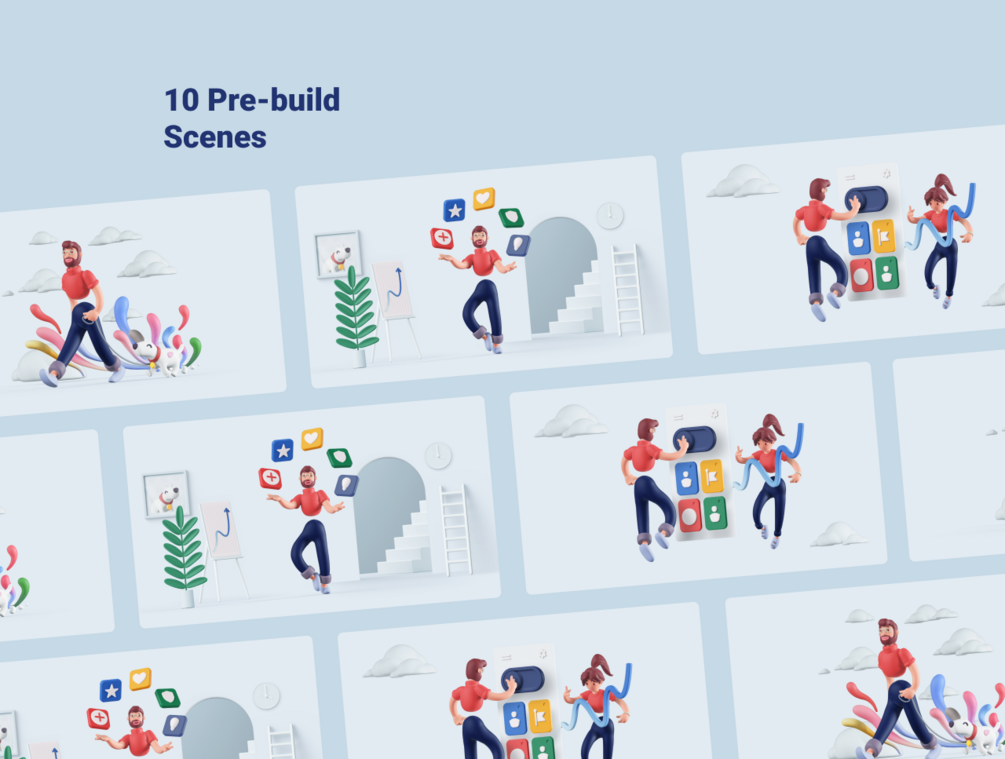 10 Pre-build
Scenes