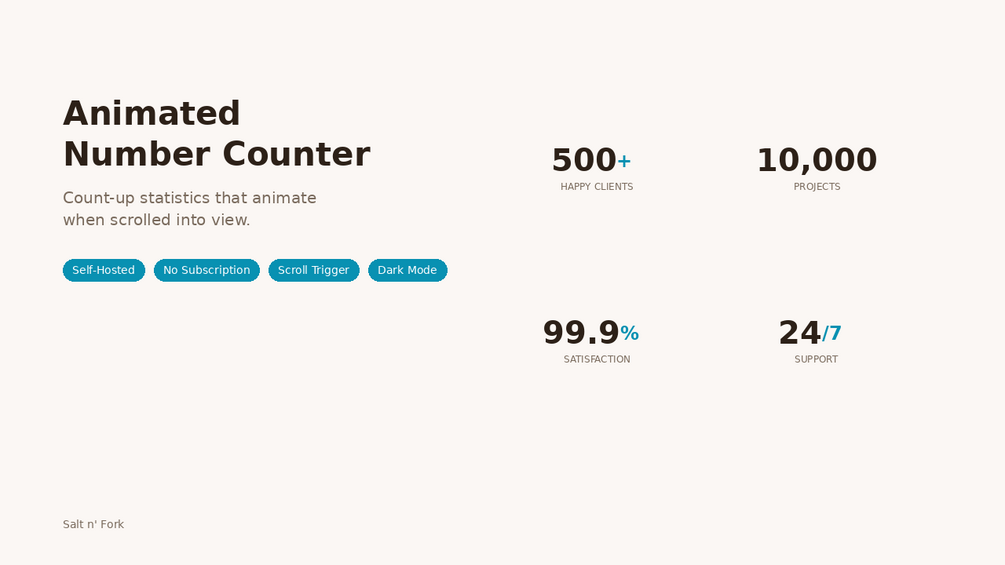 Animated
Number Counter

Count-up statistics that animate when scrolled into view.

Self-Hosted

No Subscription

Scroll Trigger

Dark Mode

500+
HAPPY CLIENTS

10,000
PROJECTS

99.9%
SATISFACTION

24/7
SUPPORT

Salt n' Fork