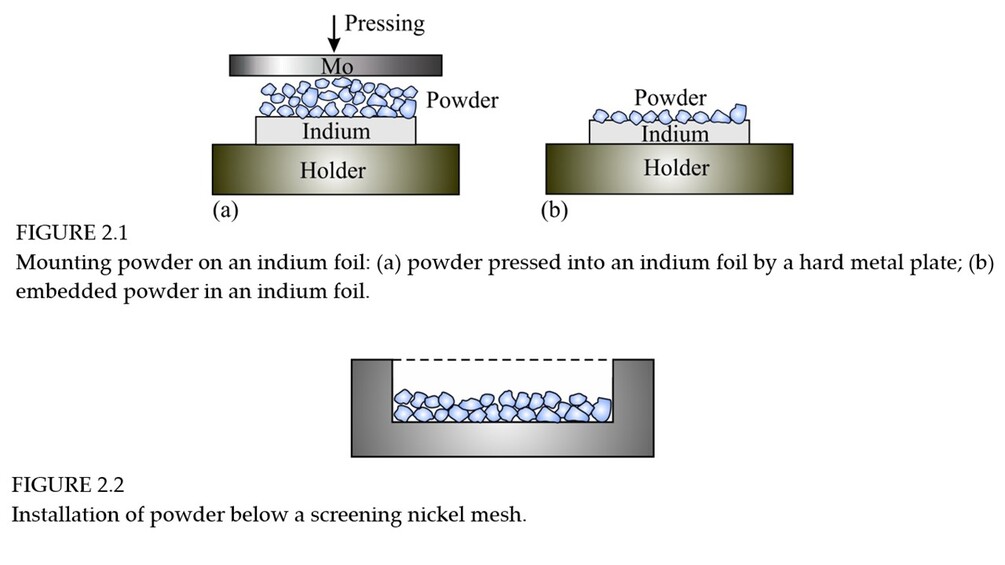 Pressing

Mo

Powder

Indium

Holder

(a)

Powder

Indium

Holder

(b)

FIGURE 2.1
Mounting powder on an indium foil: (a) powder pressed into an indium foil by a hard metal plate; (b) embedded powder in an indium foil.

FIGURE 2.2
Installation of powder below a screening nickel mesh.