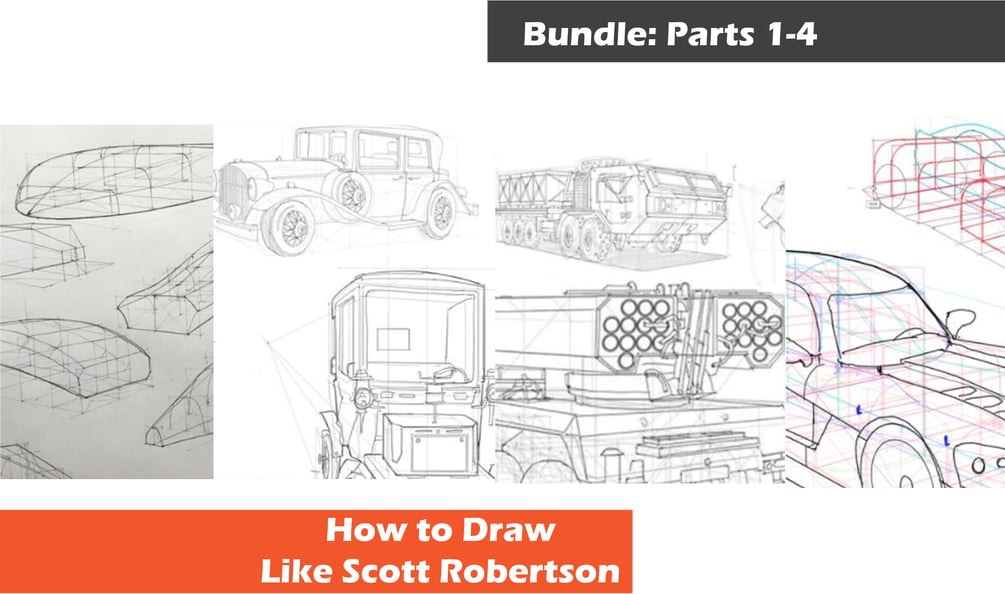 Bundle: Parts 1-4

How to Draw
Like Scott Robertson