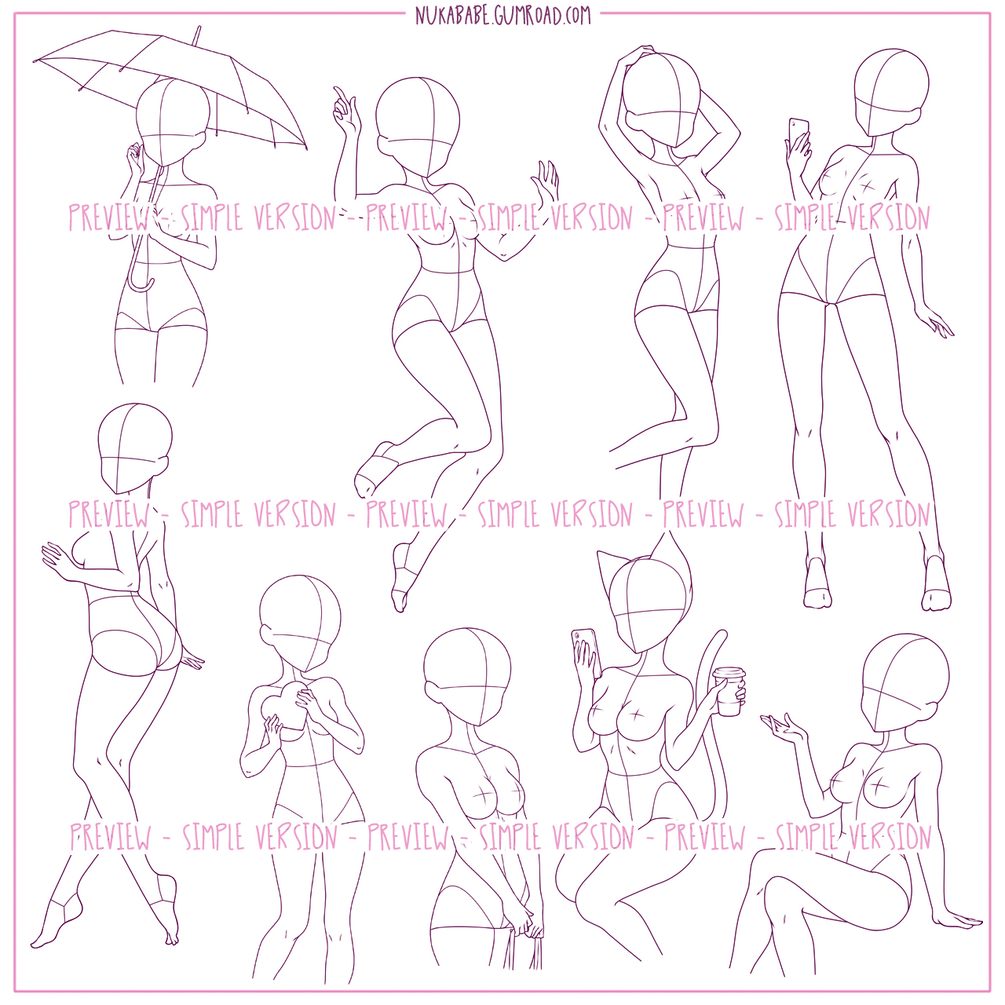 NUKABABE.GUMROAD.COM

PREVIEW - SIMPLE VERSION - PREVIEW - SIMPLE VERSION - PREVIEW - SIMPLE VERSION

PREVIEW - SIMPLE VERSION - PREVIEW - SIMPLE VERSION - PREVIEW - SIMPLE VERSION

PREVIEW - SIMPLE VERSION - PREVIEW - SIMPLE VERSION - PREVIEW - SIMPLE VERSION