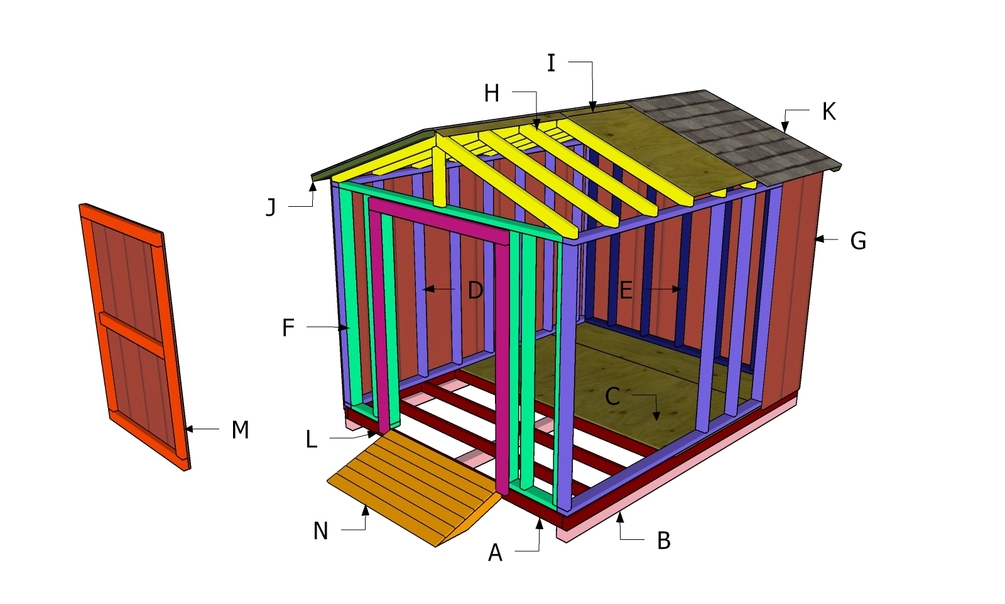 I
H
K
J
G
D
E
F
C
M
L
N
A
B