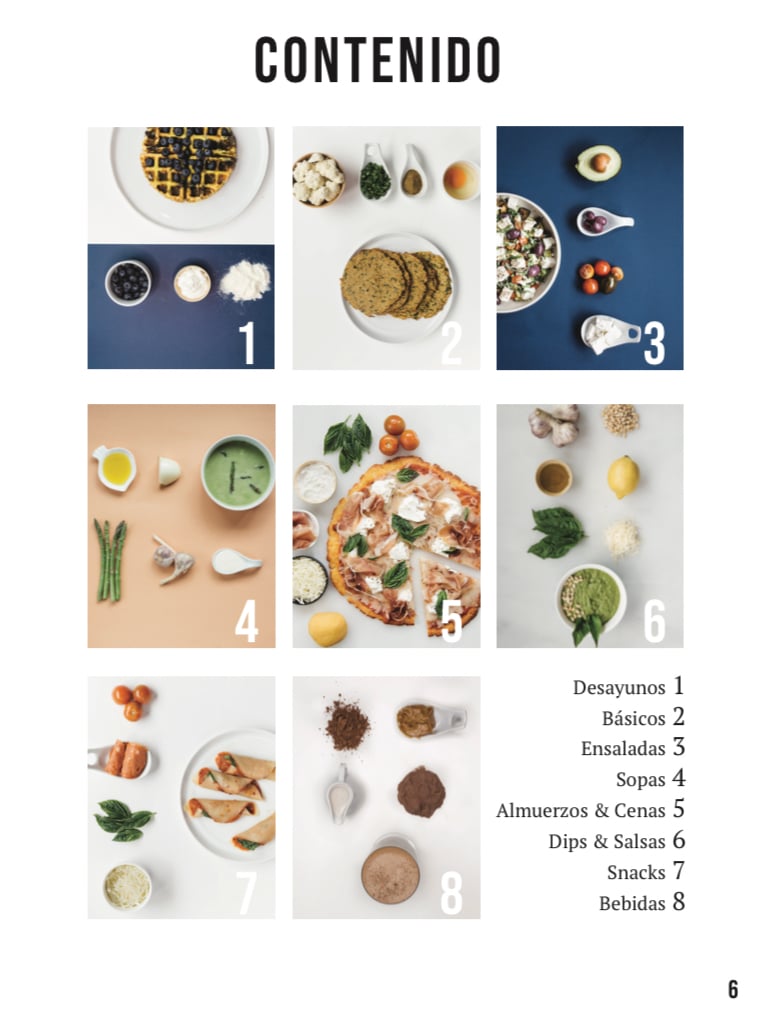 CONTENIDO

1

2

3

4

5

6

7

8

Desayunos 1
Básicos 2
Ensaladas 3
Sopas 4
Almuerzos & Cenas 5
Dips & Salsas 6
Snacks 7
Bebidas 8

6