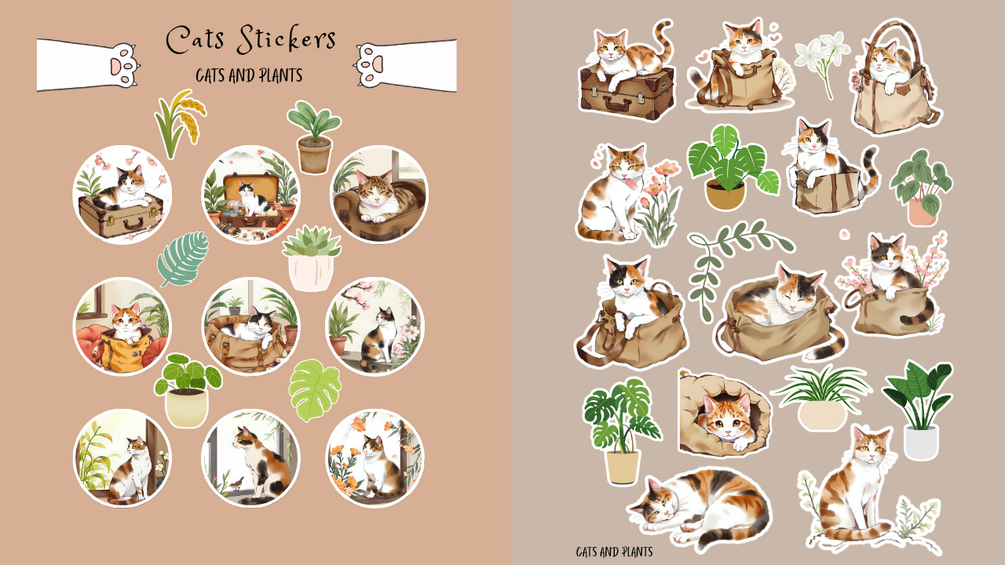 Cats Stickers
CATS AND PLANTS

CATS AND PLANTS