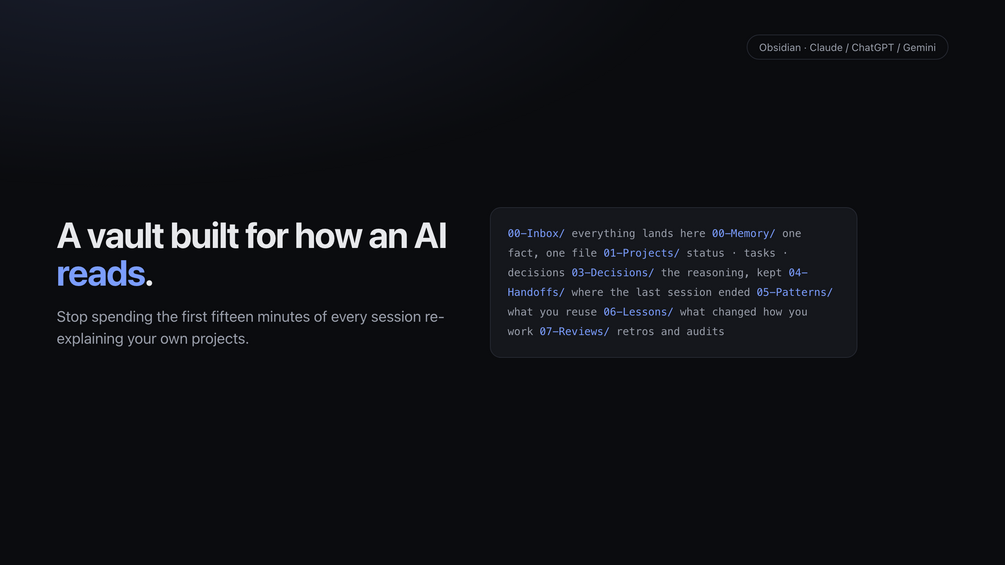 Obsidian · Claude / ChatGPT / Gemini

A vault built for how an AI reads.

Stop spending the first fifteen minutes of every session re-explaining your own projects.

00-Inbox/ everything lands here 00-Memory/ one fact, one file 01-Projects/ status · tasks · decisions 03-Decisions/ the reasoning, kept 04-Handoffs/ where the last session ended 05-Patterns/ what you reuse 06-Lessons/ what changed how you work 07-Reviews/ retros and audits