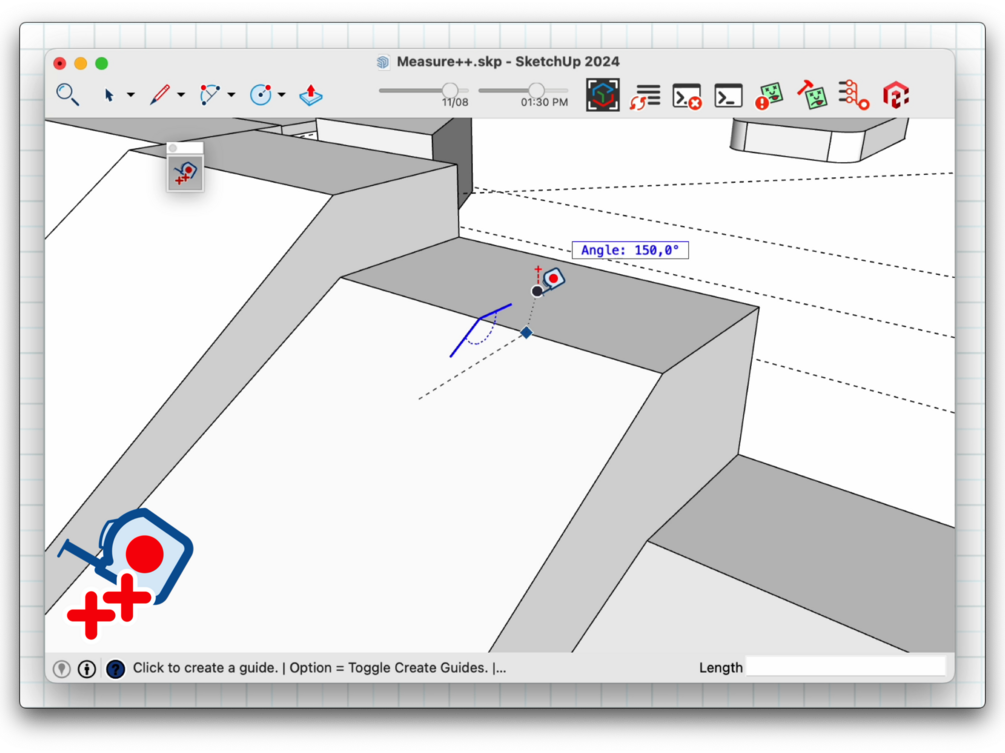 Measure++.skp - SketchUp 2024

11/08

01:30 PM

Angle: 150,0°

Click to create a guide. | Option = Toggle Create Guides. |...

Length