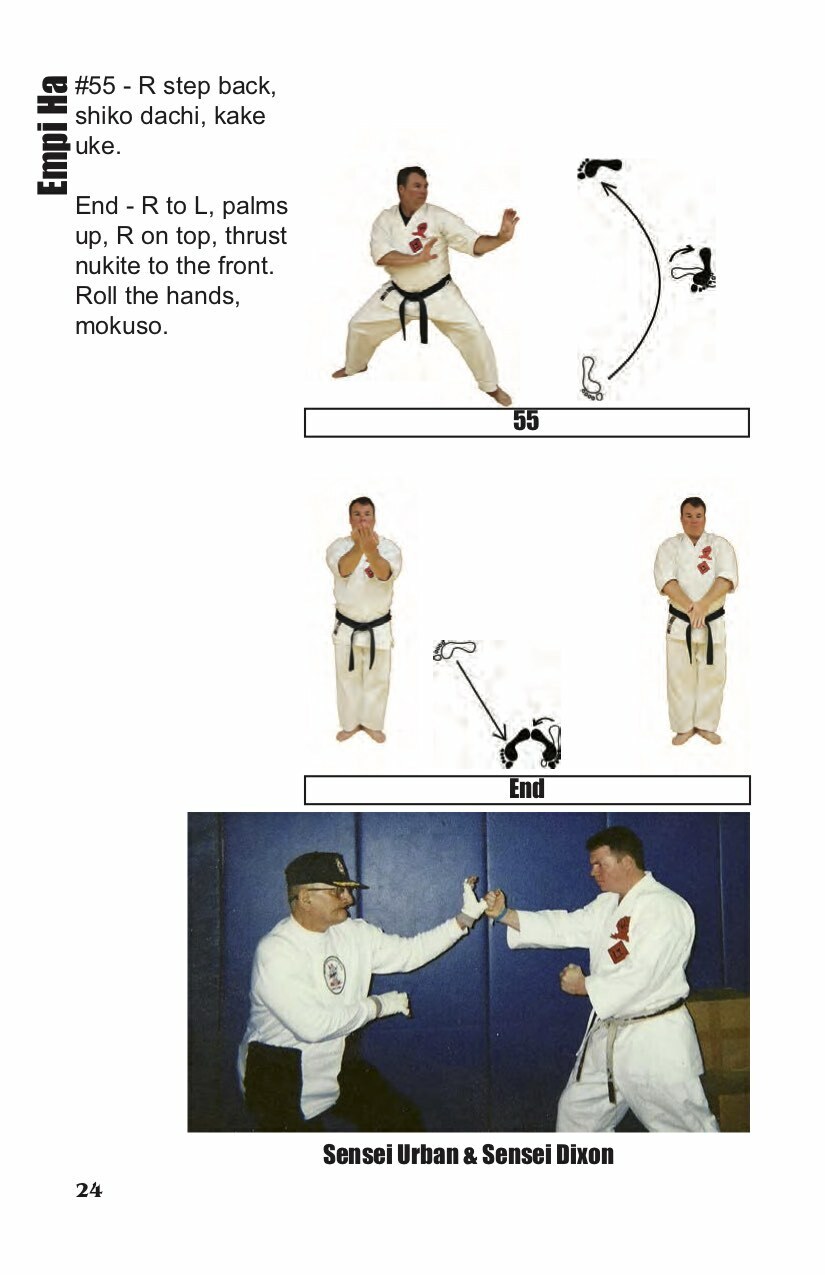 Empi Ha

#55 - R step back, shiko dachi, kake uke.

End - R to L, palms up, R on top, thrust nukite to the front. Roll the hands, mokuso.

55

End

Sensei Urban & Sensei Dixon

24