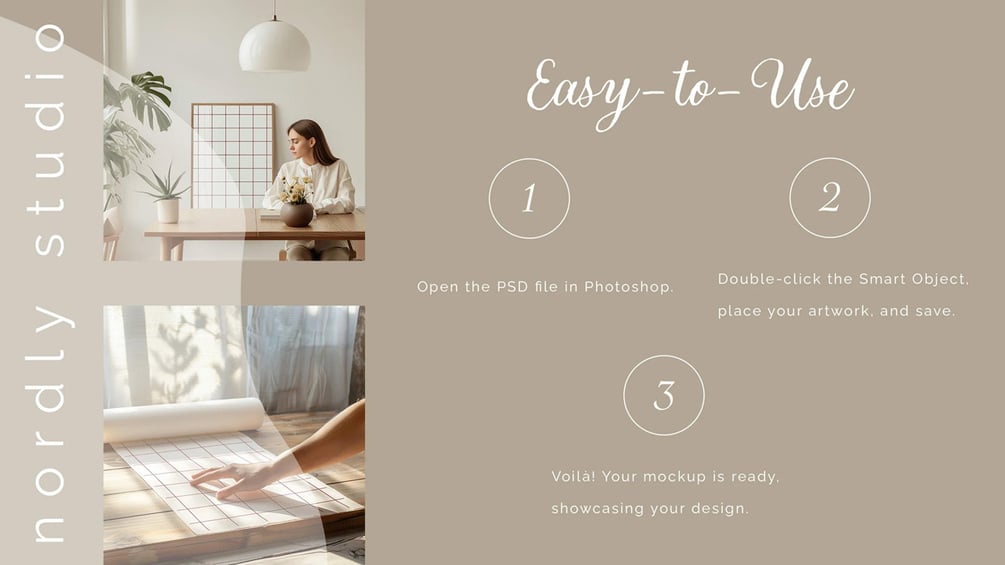 nordly studio

Easy-to-Use

1

Open the PSD file in Photoshop.

2

Double-click the Smart Object, place your artwork, and save.

3

Voilá! Your mockup is ready, showcasing your design.