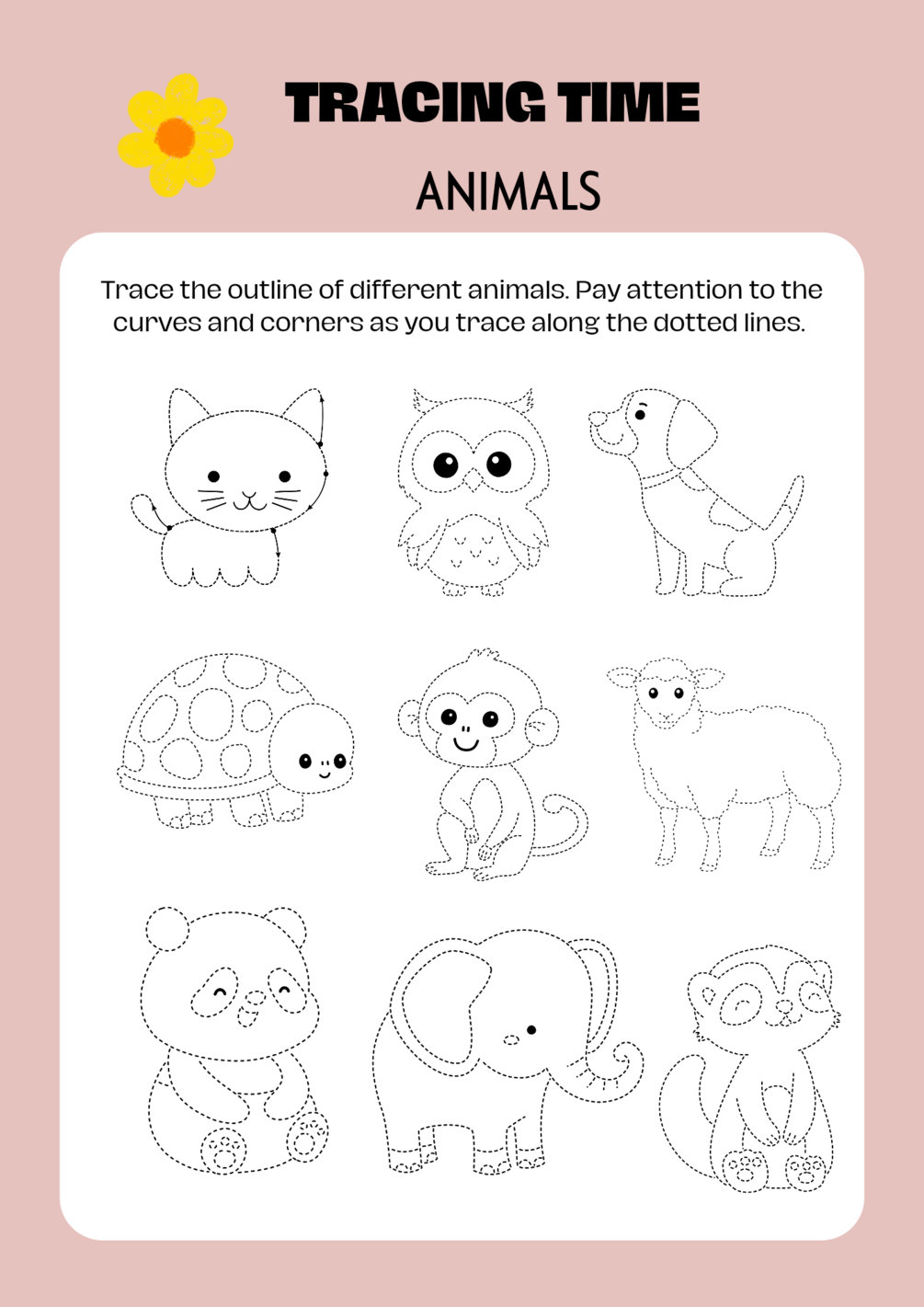 TRACING TIME

ANIMALS

Trace the outline of different animals. Pay attention to the curves and corners as you trace along the dotted lines.