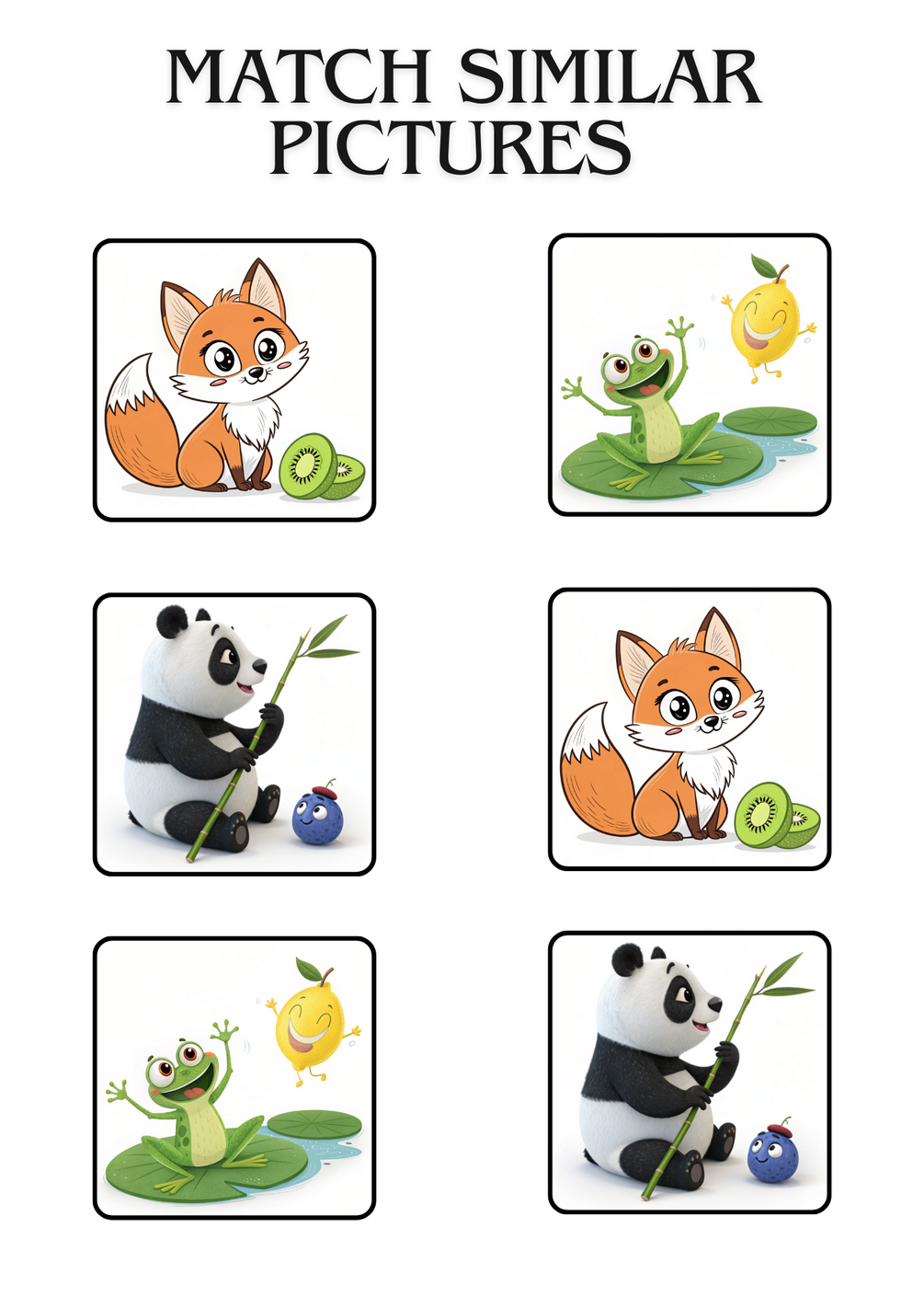 MATCH SIMILAR PICTURES