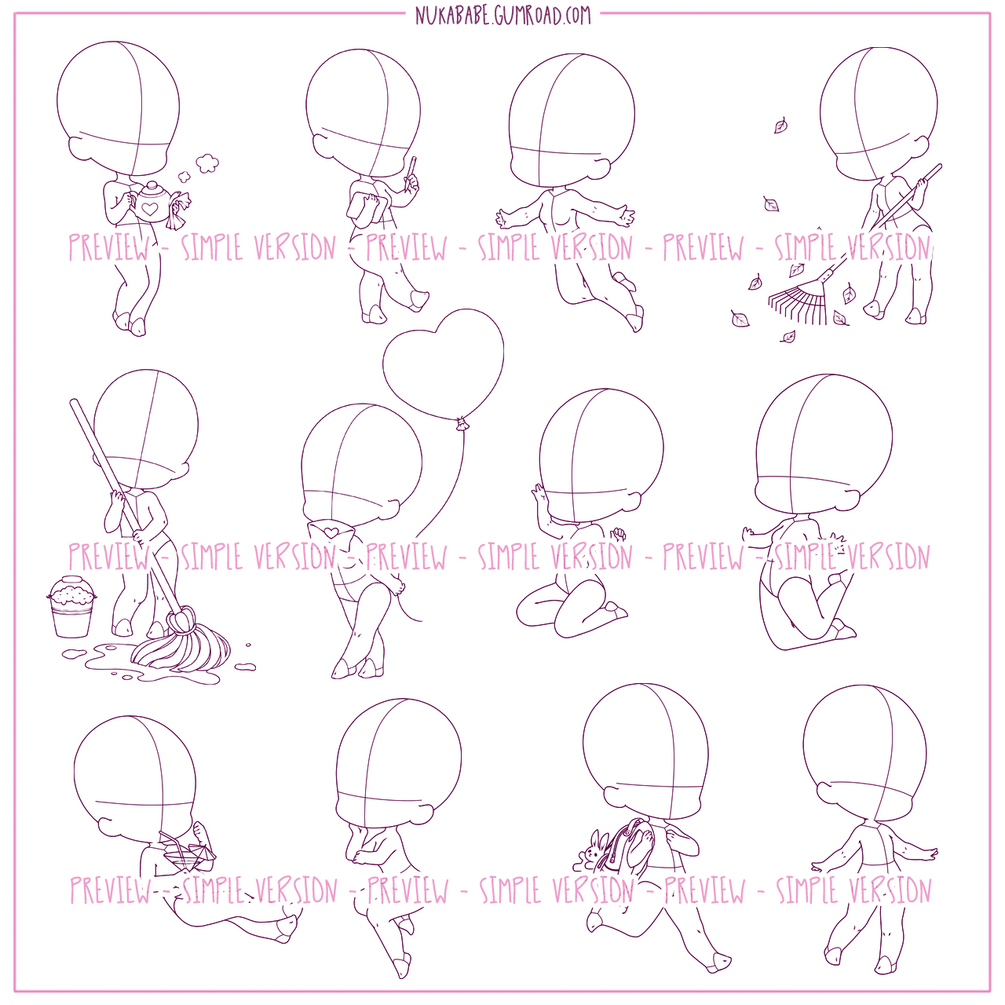 NUKABABE.GUMROAD.COM

PREVIEW - SIMPLE VERSION - PREVIEW - SIMPLE VERSION - PREVIEW - SIMPLE VERSION

PREVIEW - SIMPLE VERSION - PREVIEW - SIMPLE VERSION - PREVIEW - SIMPLE VERSION

PREVIEW - SIMPLE VERSION - PREVIEW - SIMPLE VERSION - PREVIEW - SIMPLE VERSION