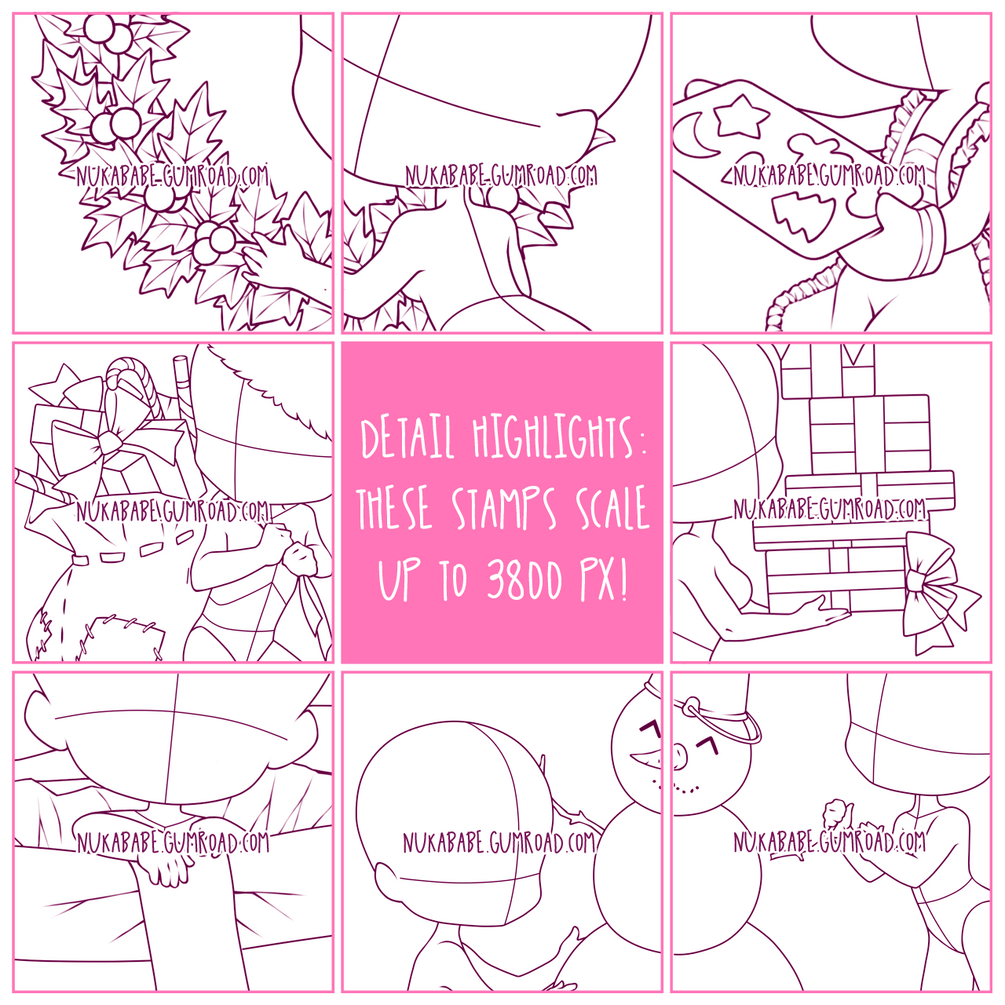 NUKABABE.GUMROAD.COM

NUKABABE.GUMROAD.COM

NUKABABE.GUMROAD.COM

NUKABABE.GUMROAD.COM

DETAIL HIGHLIGHTS: THESE STAMPS SCALE UP TO 3800 PX!

NUKABABE.GUMROAD.COM

NUKABABE.GUMROAD.COM

NUKABABE.GUMROAD.COM

NUKABABE.GUMROAD.COM