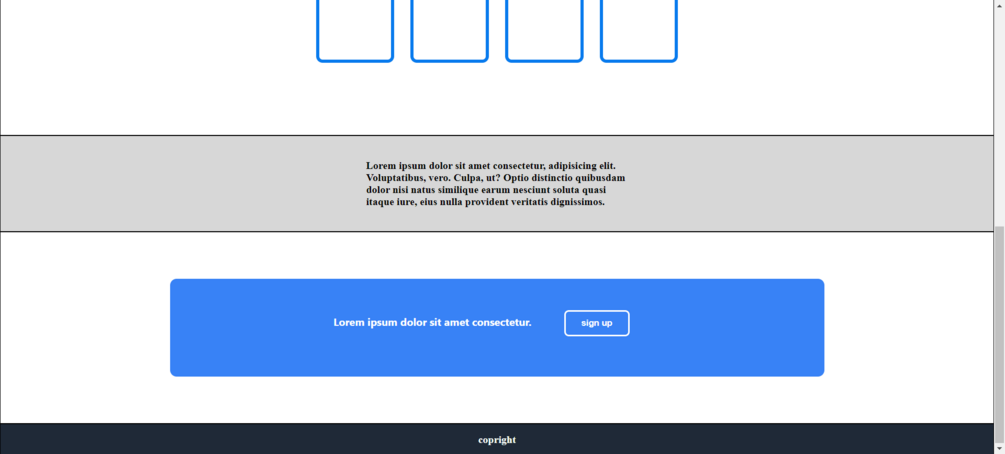 Lorem ipsum dolor sit amet consectetur, adipisicing elit. Voluptatibus, vero. Culpa, ut? Optio distinctio quibusdam dolor nisi natus similique earum nesciunt soluta quasi itaque iure, eius nulla provident veritatis dignissimos.

Lorem ipsum dolor sit amet consectetur.

sign up

copright