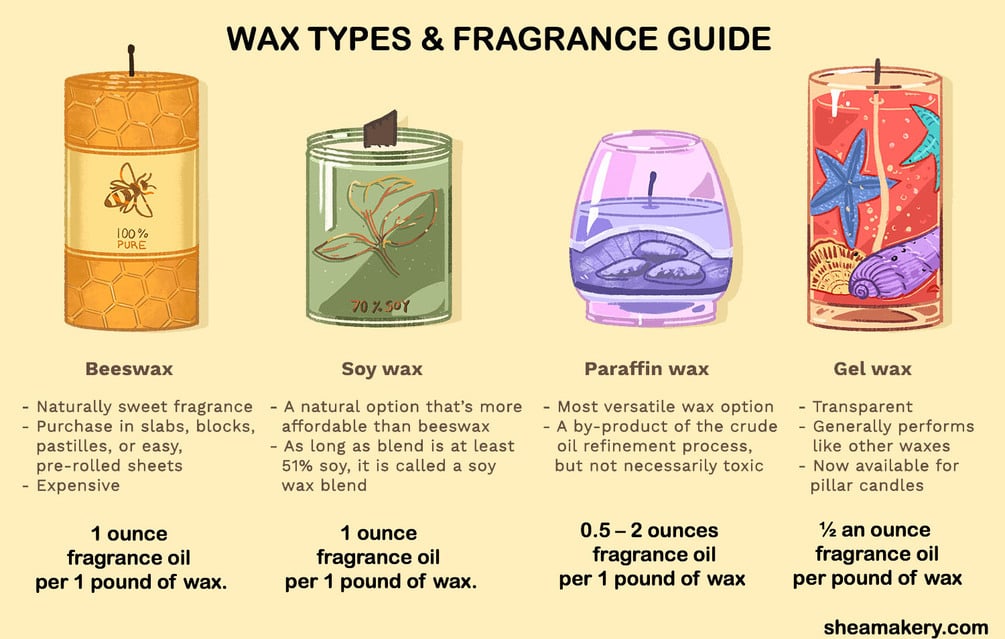 WAX TYPES & FRAGRANCE GUIDE

100% PURE

70% SOY

Beeswax

- Naturally sweet fragrance
- Purchase in slabs, blocks, pastilles, or easy, pre-rolled sheets
- Expensive

1 ounce fragrance oil per 1 pound of wax.

Soy wax

- A natural option that's more affordable than beeswax
- As long as blend is at least 51% soy, it is called a soy wax blend

1 ounce fragrance oil per 1 pound of wax.

Paraffin wax

- Most versatile wax option
- A by-product of the crude oil refinement process, but not necessarily toxic

0.5 – 2 ounces fragrance oil per 1 pound of wax

Gel wax

- Transparent
- Generally performs like other waxes
- Now available for pillar candles

½ an ounce fragrance oil per pound of wax

sheamakery.com