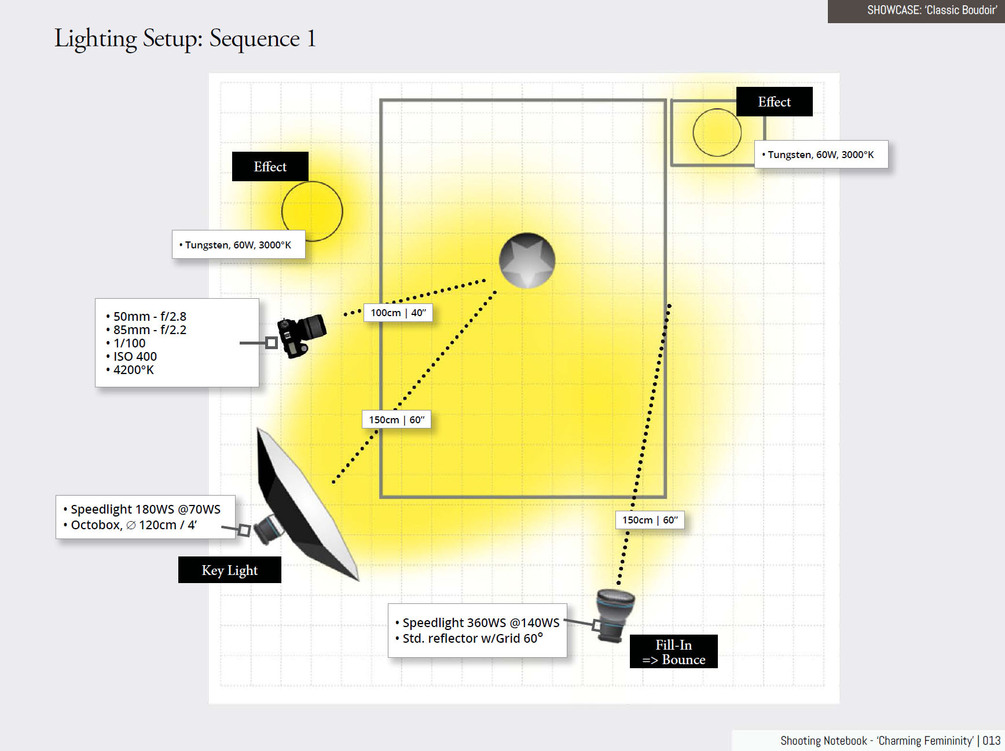 SHOWCASE: 'Classic Boudoir'

Lighting Setup: Sequence 1

Effect

• Tungsten, 60W, 3000°K

Effect

• Tungsten, 60W, 3000°K

• 50mm - f/2.8
• 85mm - f/2.2
• 1/100
• ISO 400
• 4200°K

100cm | 40"

150cm | 60"

150cm | 60"

• Speedlight 180WS @70WS
• Octobox, ∅ 120cm / 4'

Key Light

• Speedlight 360WS @140WS
• Std. reflector w/Grid 60°

Fill-In
=> Bounce

Shooting Notebook - 'Charming Femininity' | 013