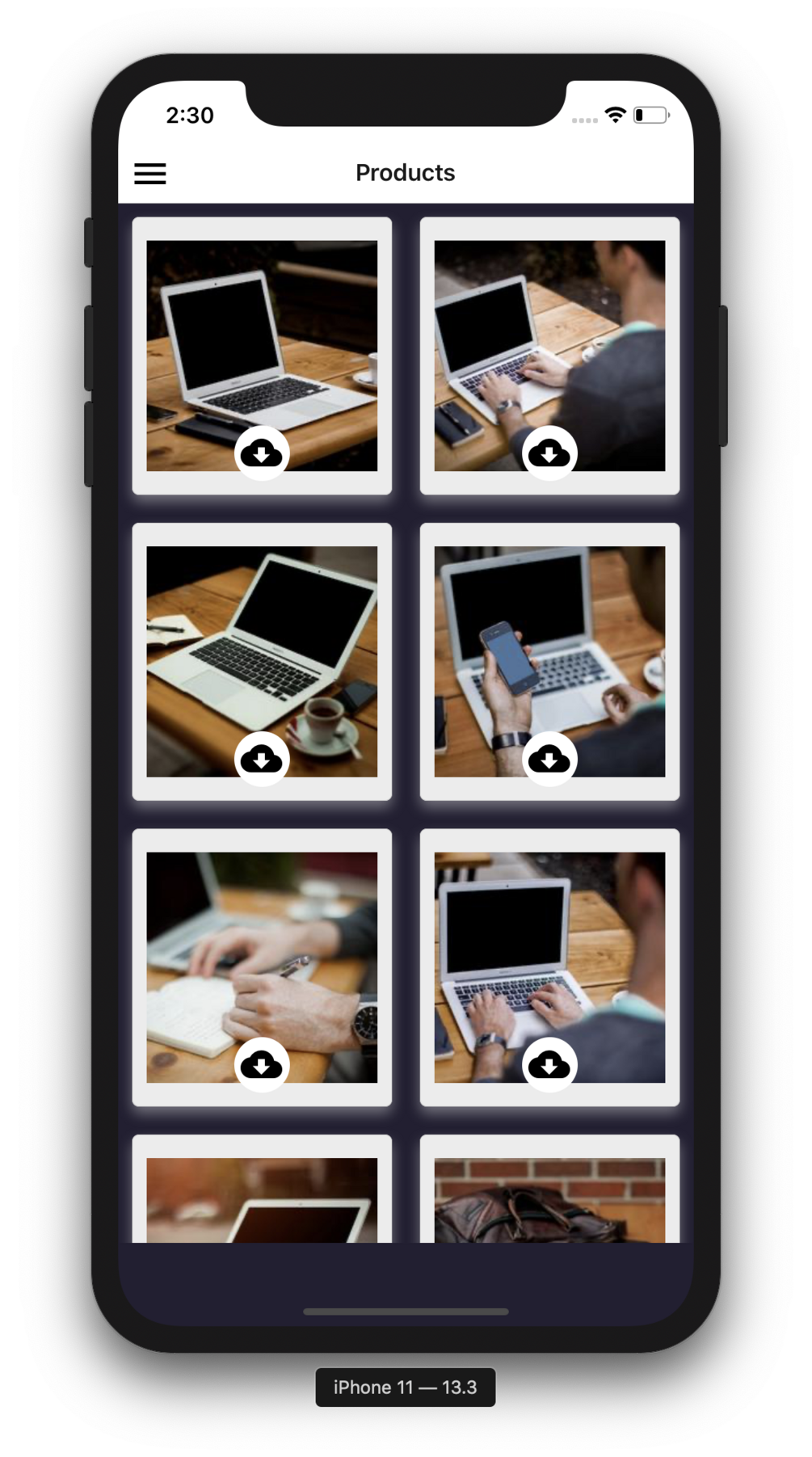 2:30

Products

iPhone 11 — 13.3